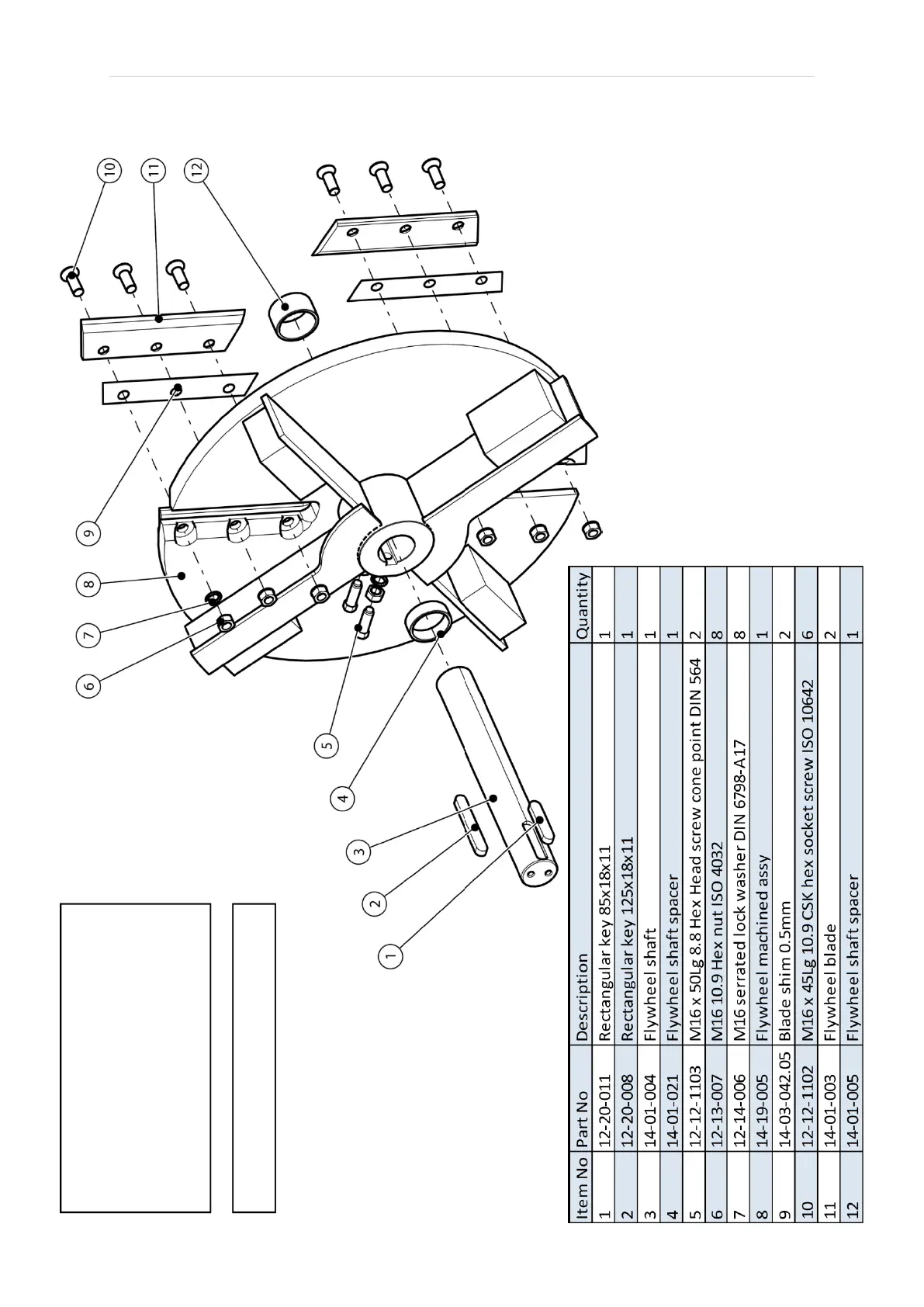 10
11
12
9
8
7
6
5
4
3
2
1

| Item No | Part No | Description | Quantity |
|---|---|---|---|
| 1 | 12-20-011 | Rectangular key 85x18x11 | 1 |
| 2 | 12-20-008 | Rectangular key 125x18x11 | 1 |
| 3 | 14-01-004 | Flywheel shaft | 1 |
| 4 | 14-01-021 | Flywheel shaft spacer | 1 |
| 5 | 12-12-1103 | M16 x 50Lg 8.8 Hex Head screw cone point DIN 564 | 2 |
| 6 | 12-13-007 | M16 10.9 Hex nut ISO 4032 | 8 |
| 7 | 12-14-006 | M16 serrated lock washer DIN 6798-A17 | 8 |
| 8 | 14-19-005 | Flywheel machined assy | 1 |
| 9 | 14-03-042.05 | Blade shim 0.5mm | 2 |
| 10 | 12-12-1102 | M16 x 45Lg 10.9 CSK hex socket screw ISO 10642 | 6 |
| 11 | 14-01-003 | Flywheel blade | 2 |
| 12 | 14-01-005 | Flywheel shaft spacer | 1 |