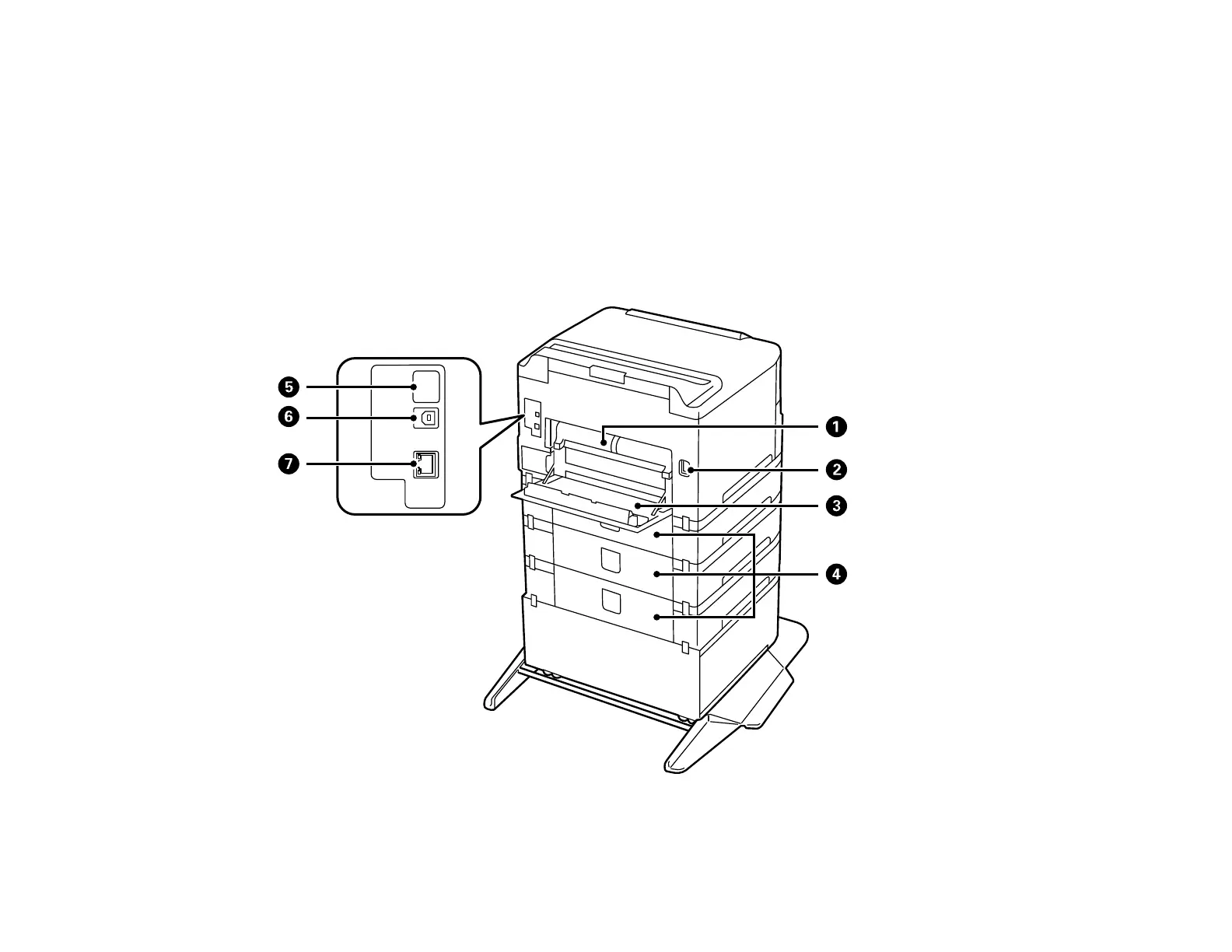 5
6
7
1
2
3
4