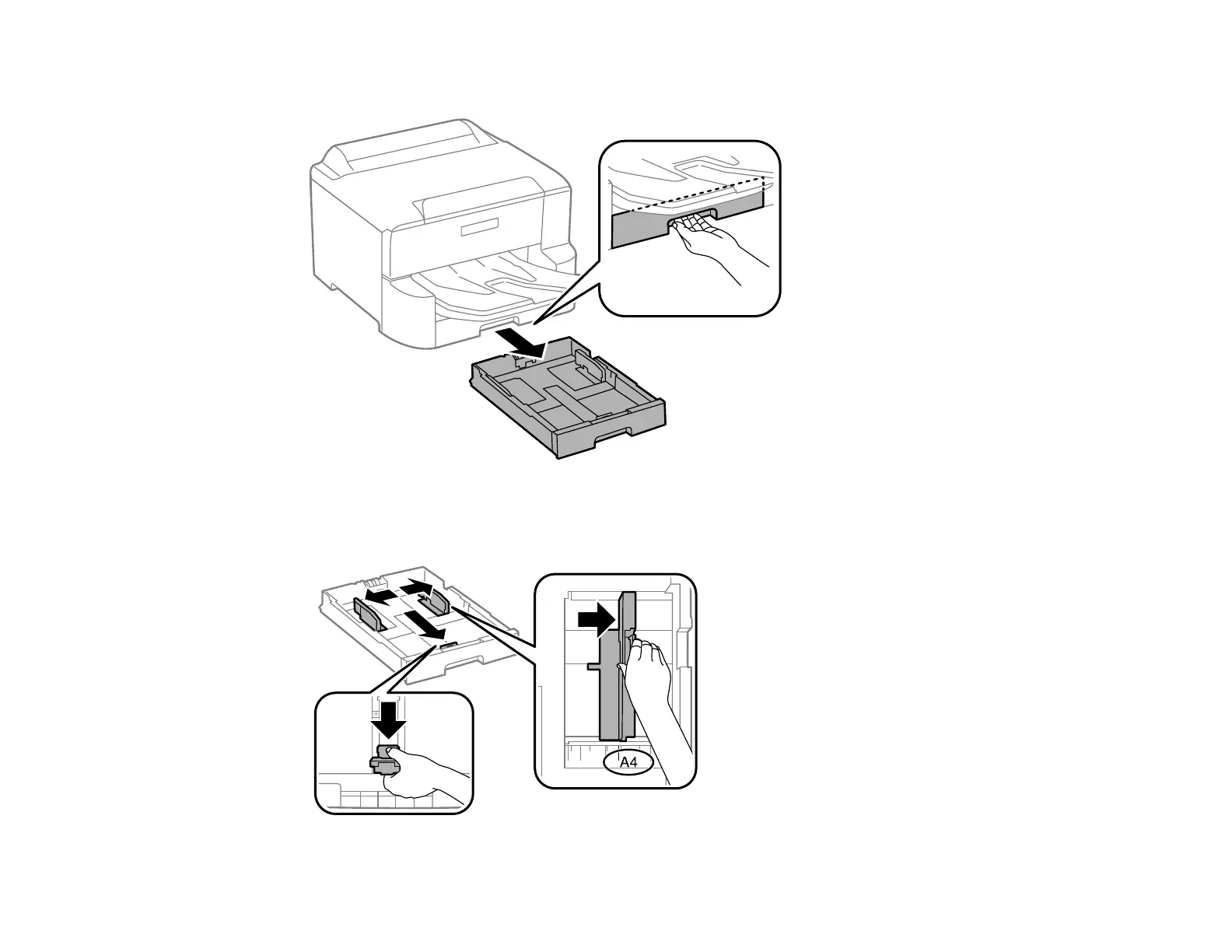 A4