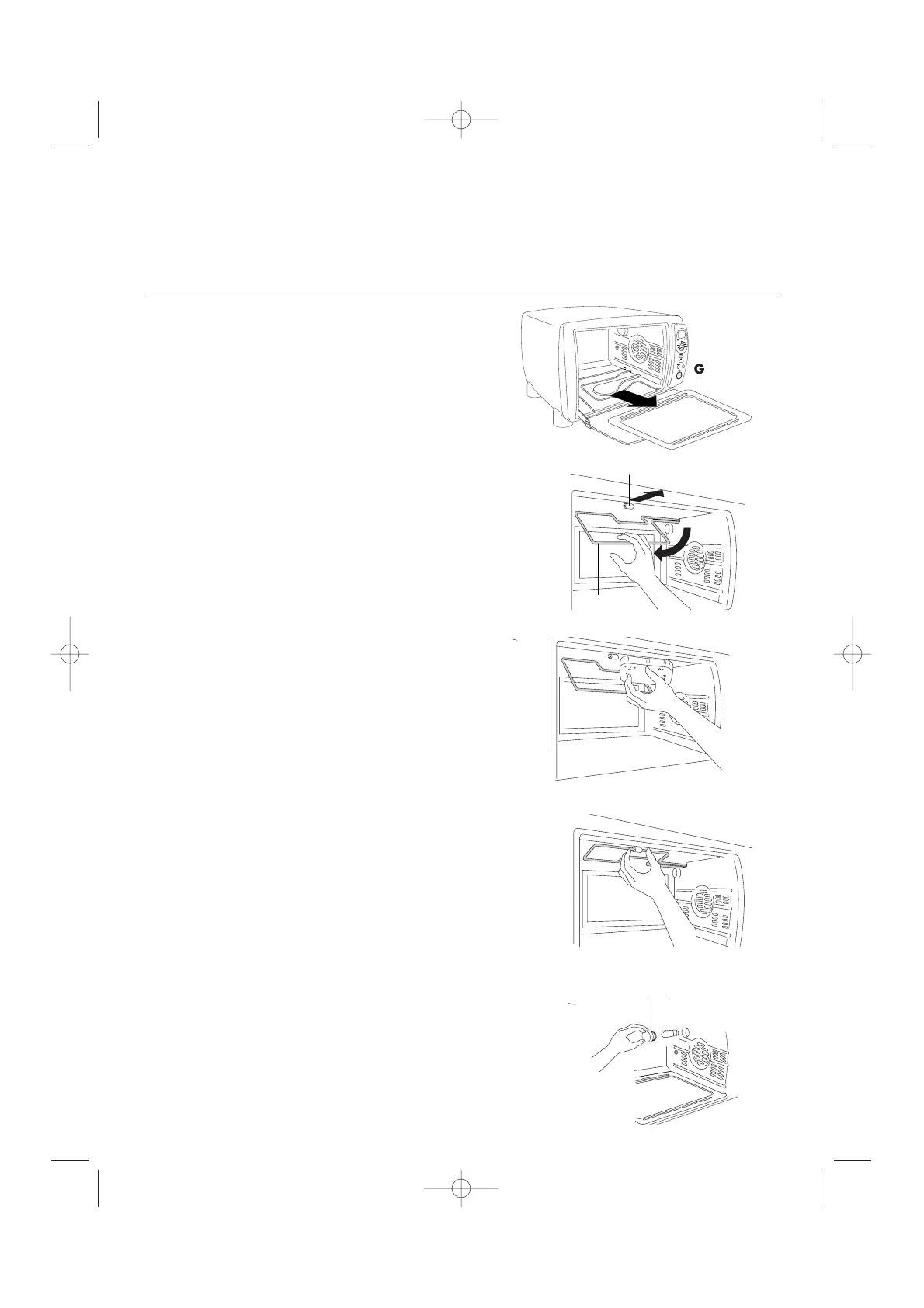 G