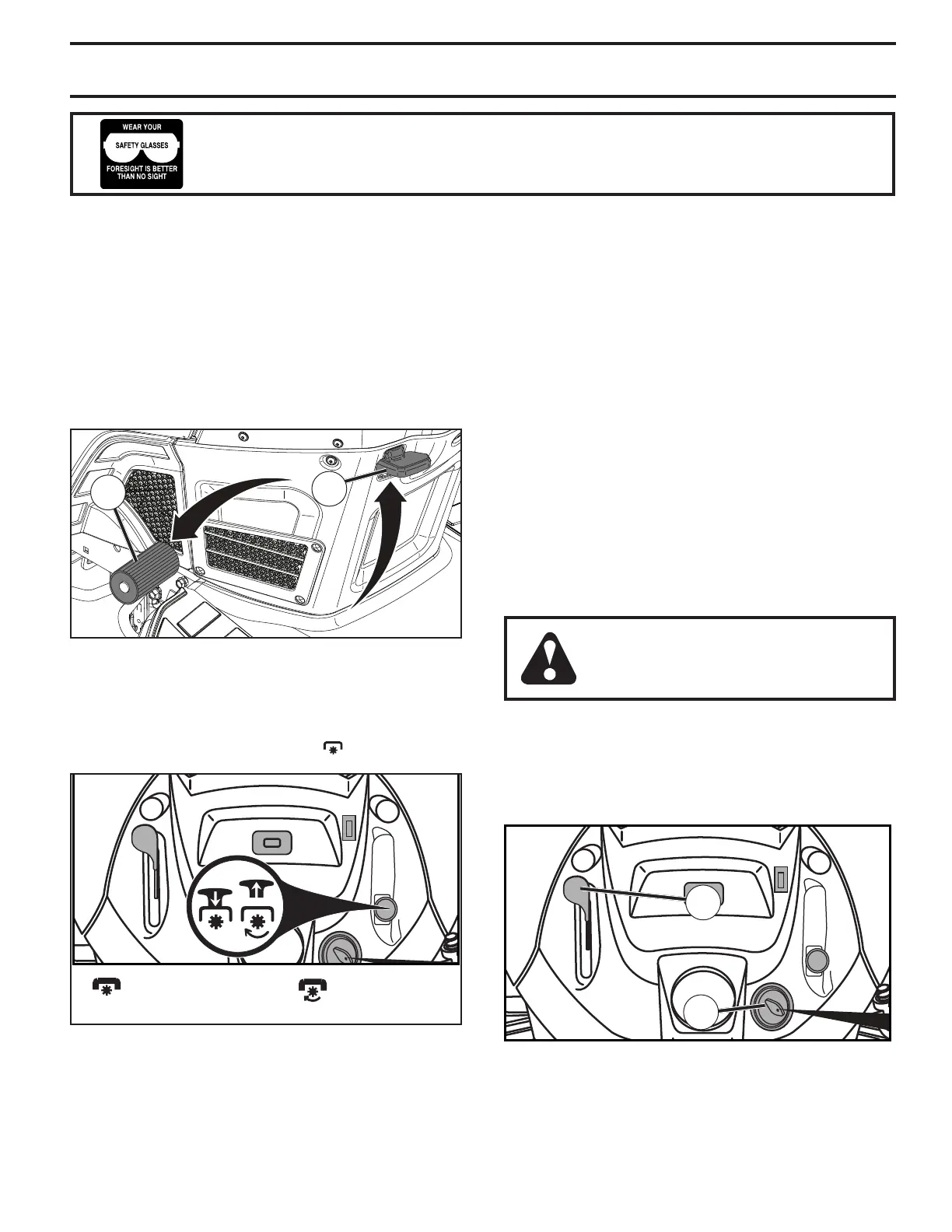 WEAR YOUR
SAFETY GLASSES
FORESIGHT IS BETTER THAN NO SIGHT