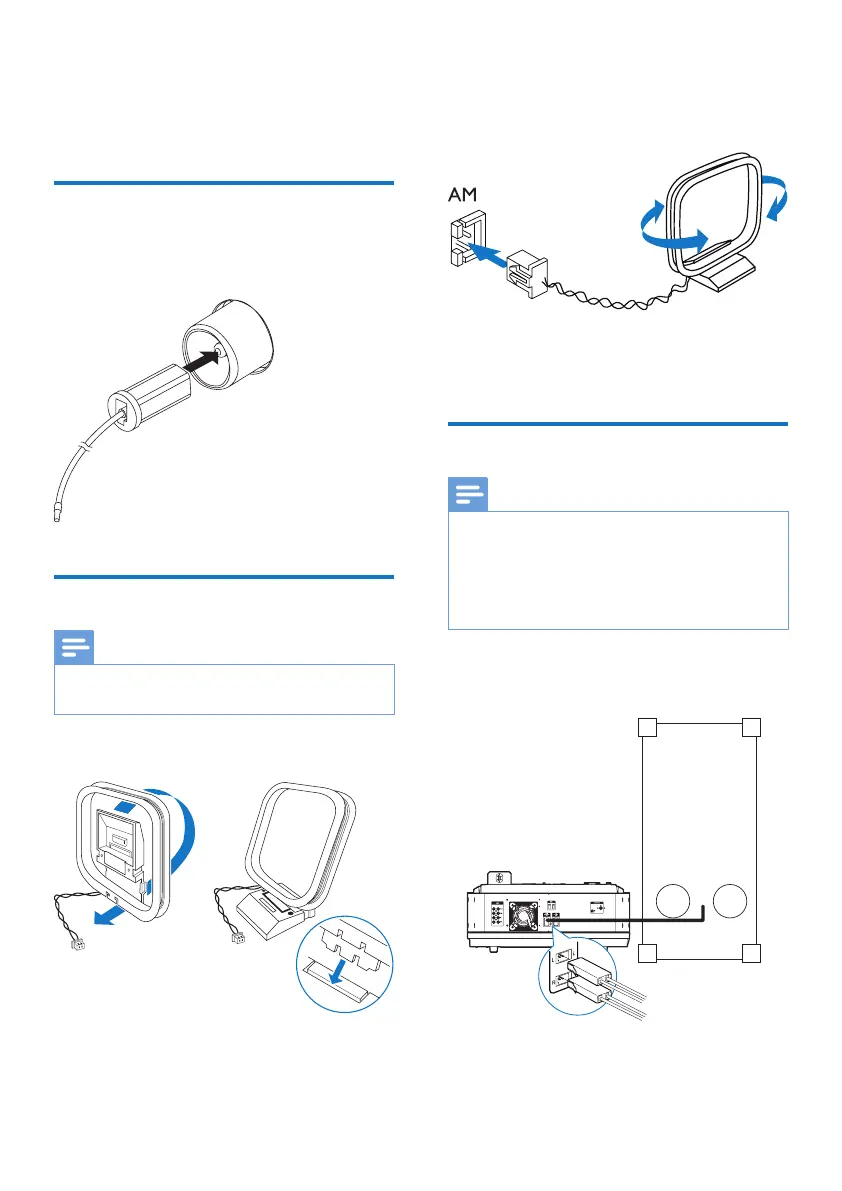 AM