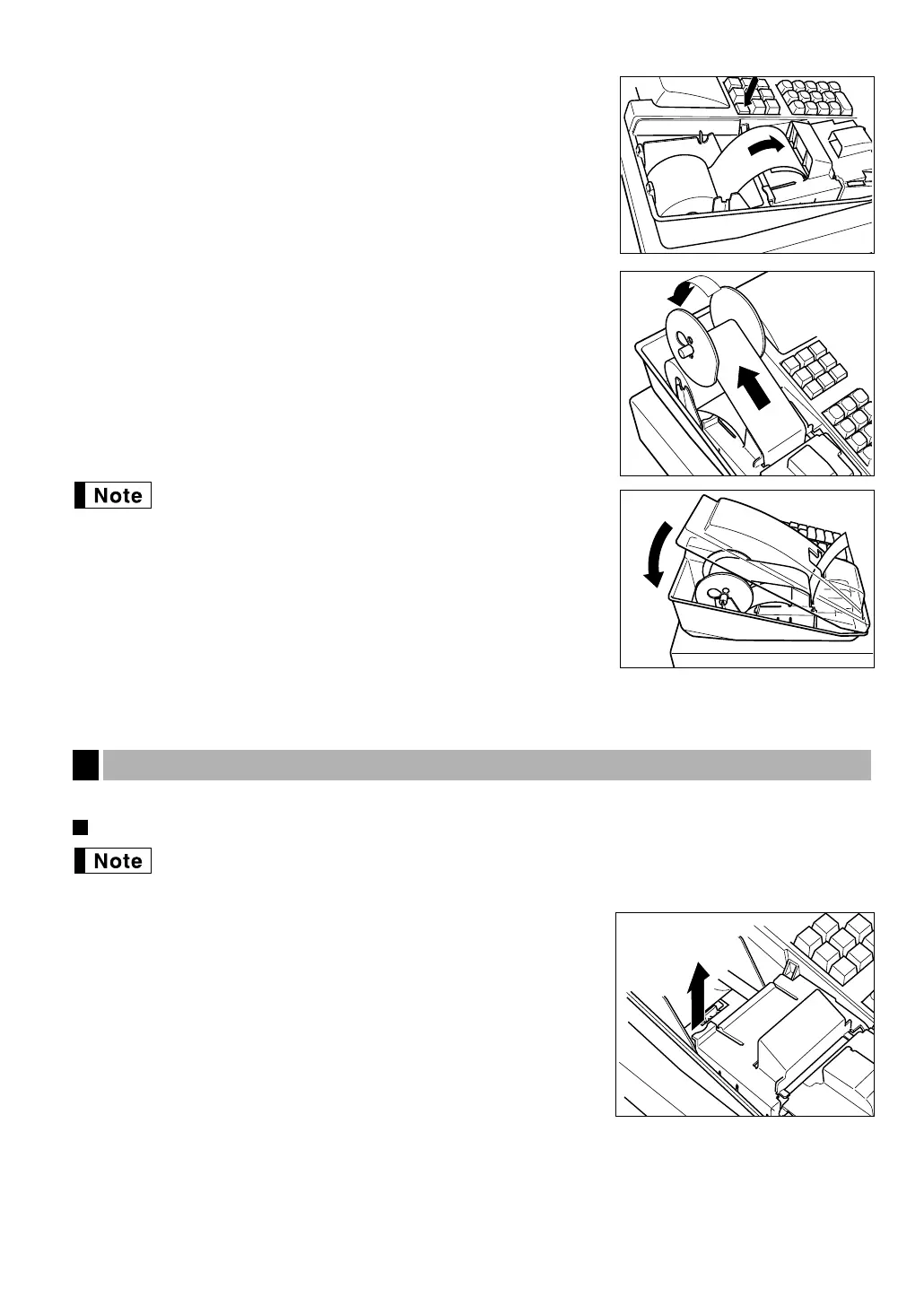 Note

Note