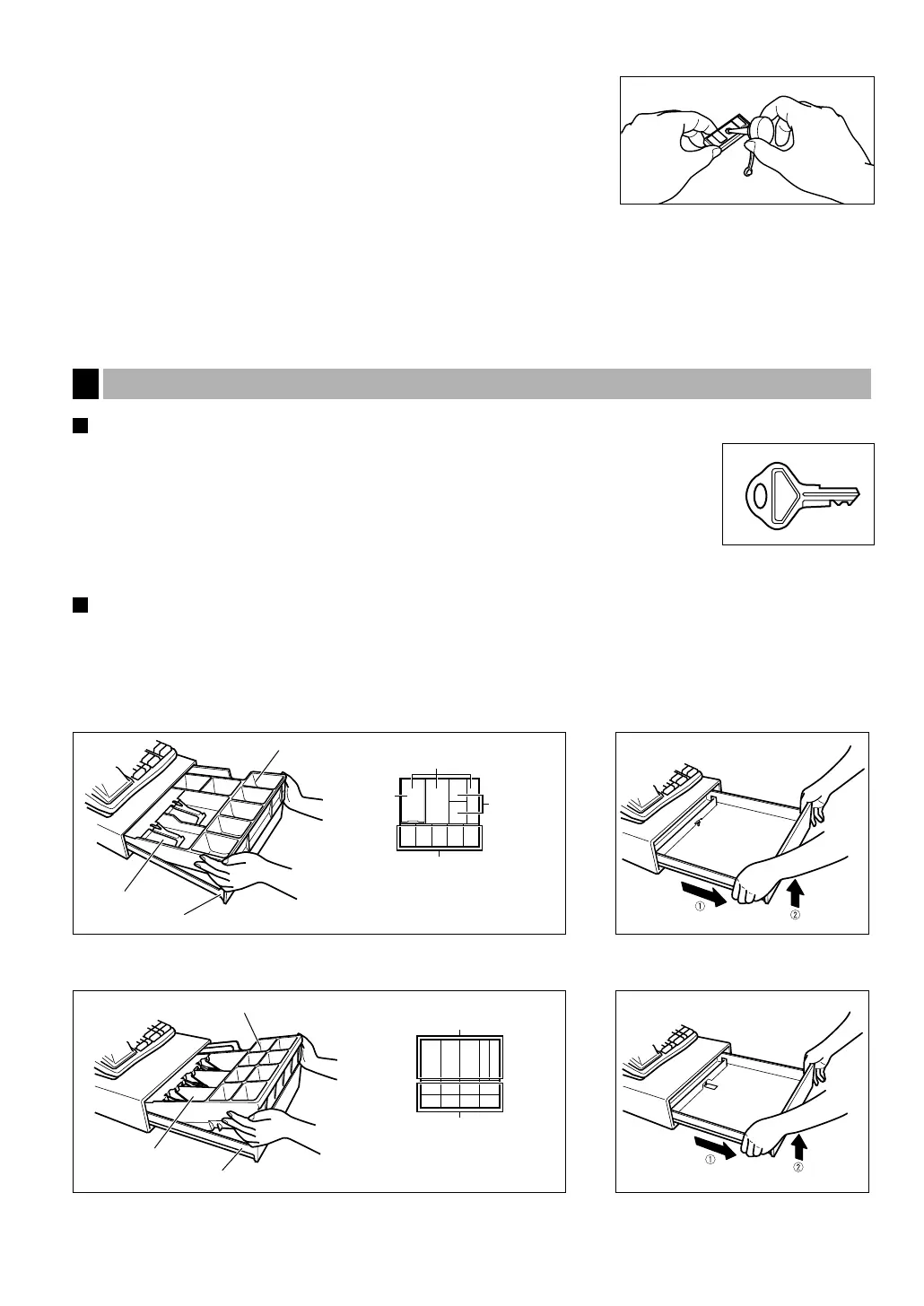 ①
②
①
②