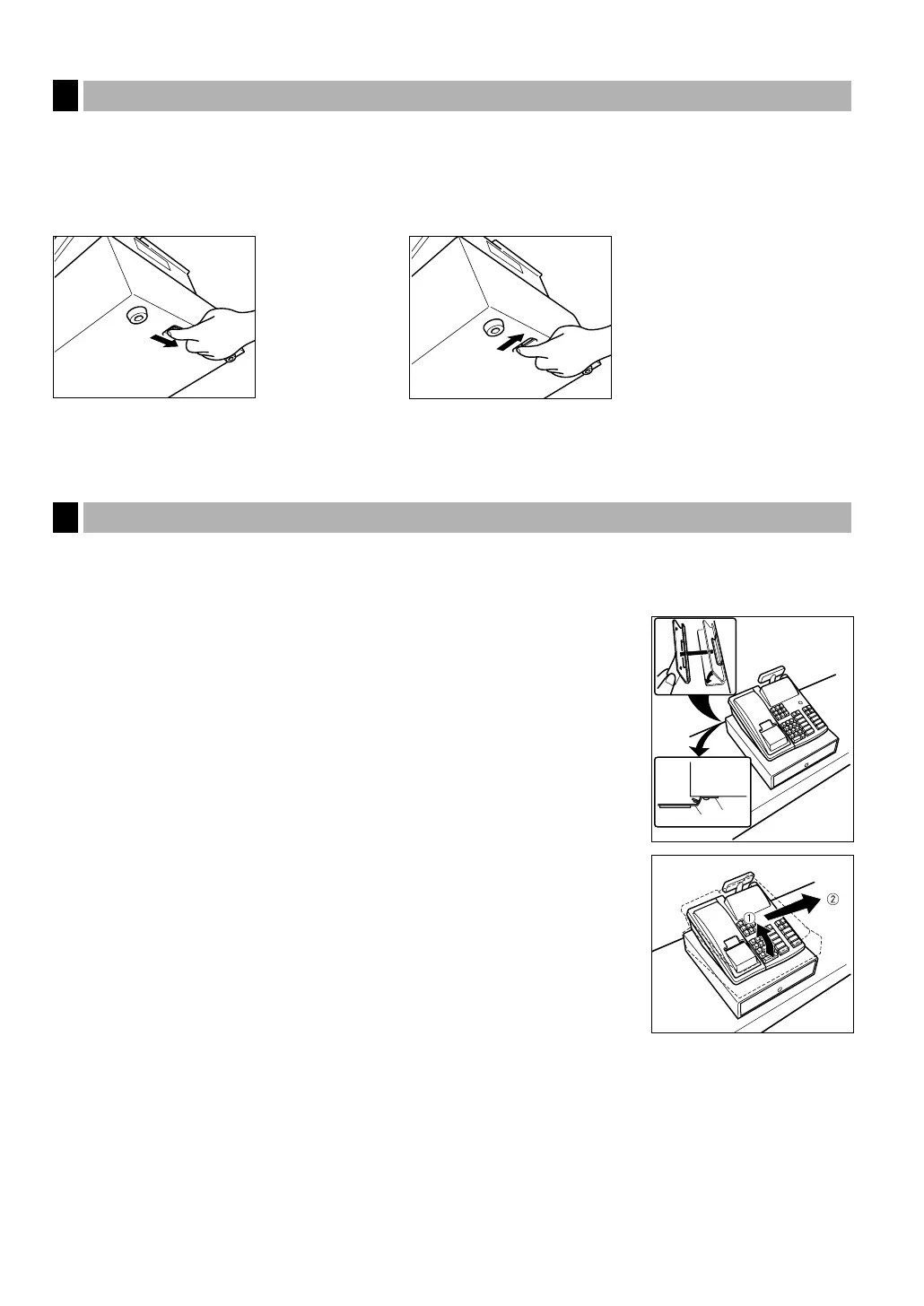 ①

②