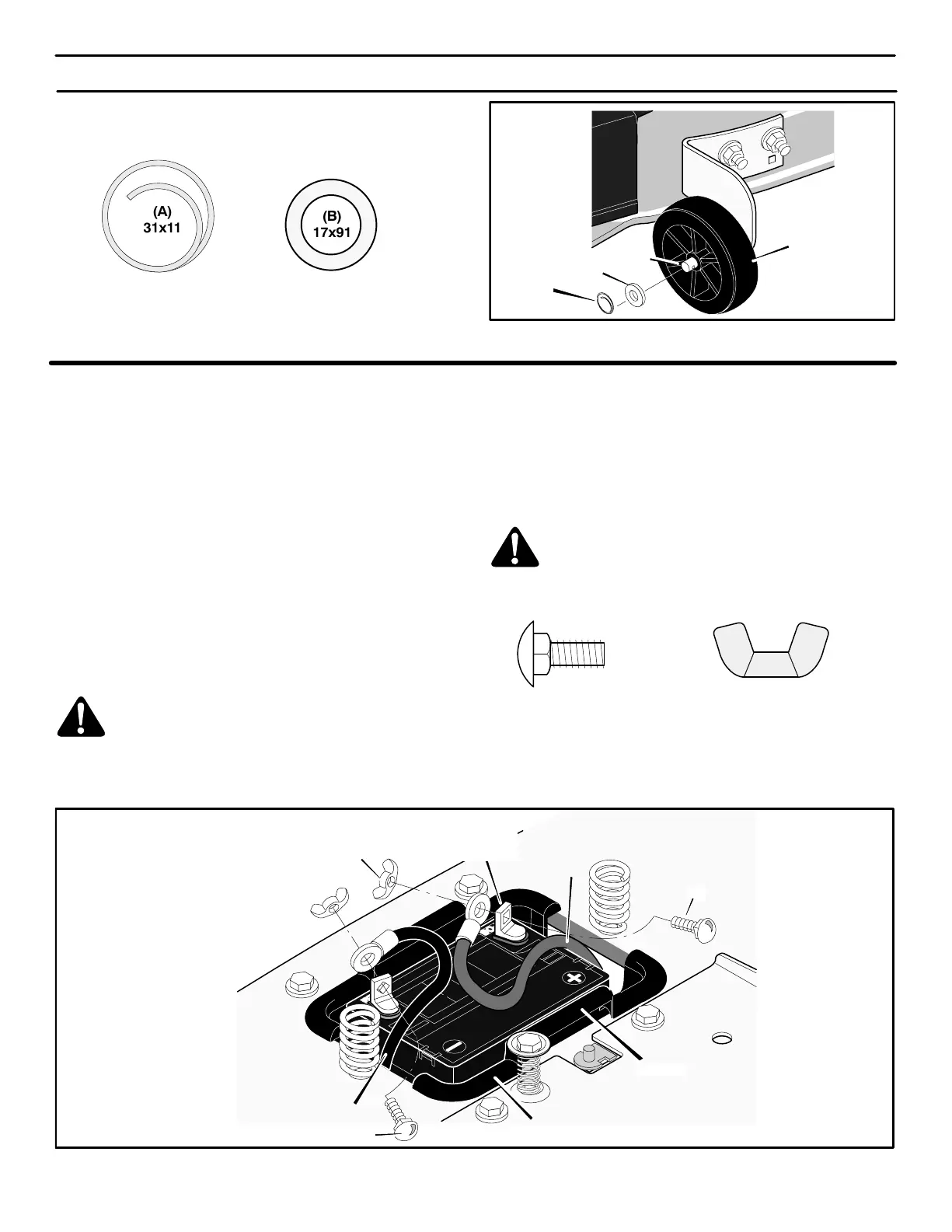 (A)
31x11

(B)
17x91