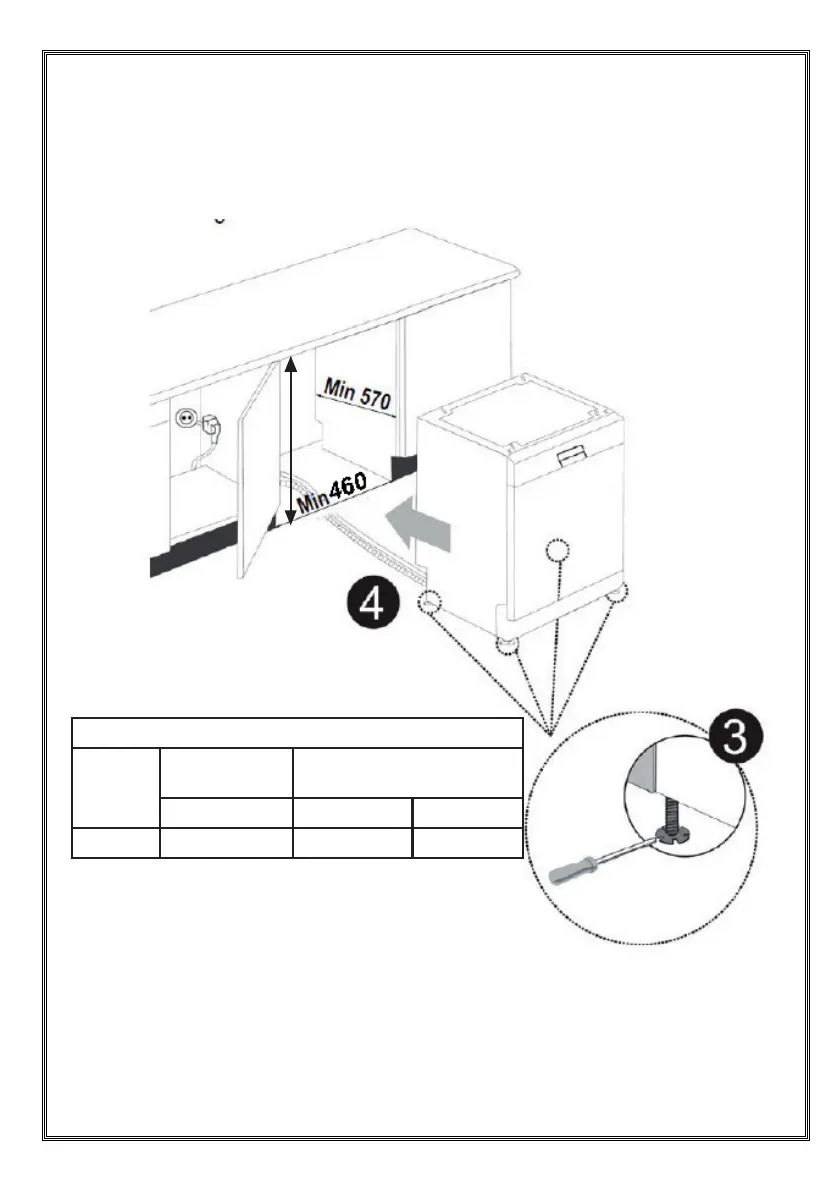 Min 570

Min 460

4

3