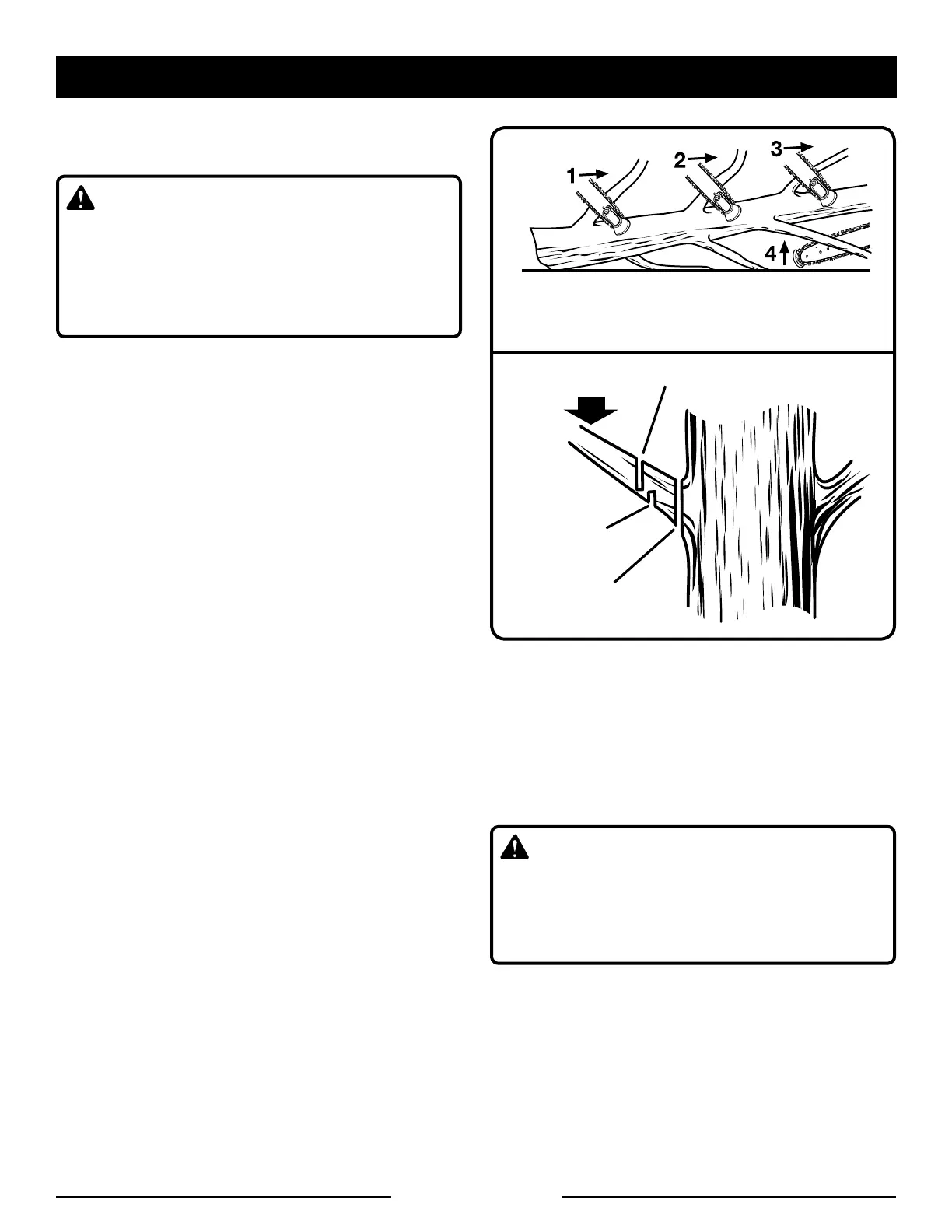 1
2
3
4