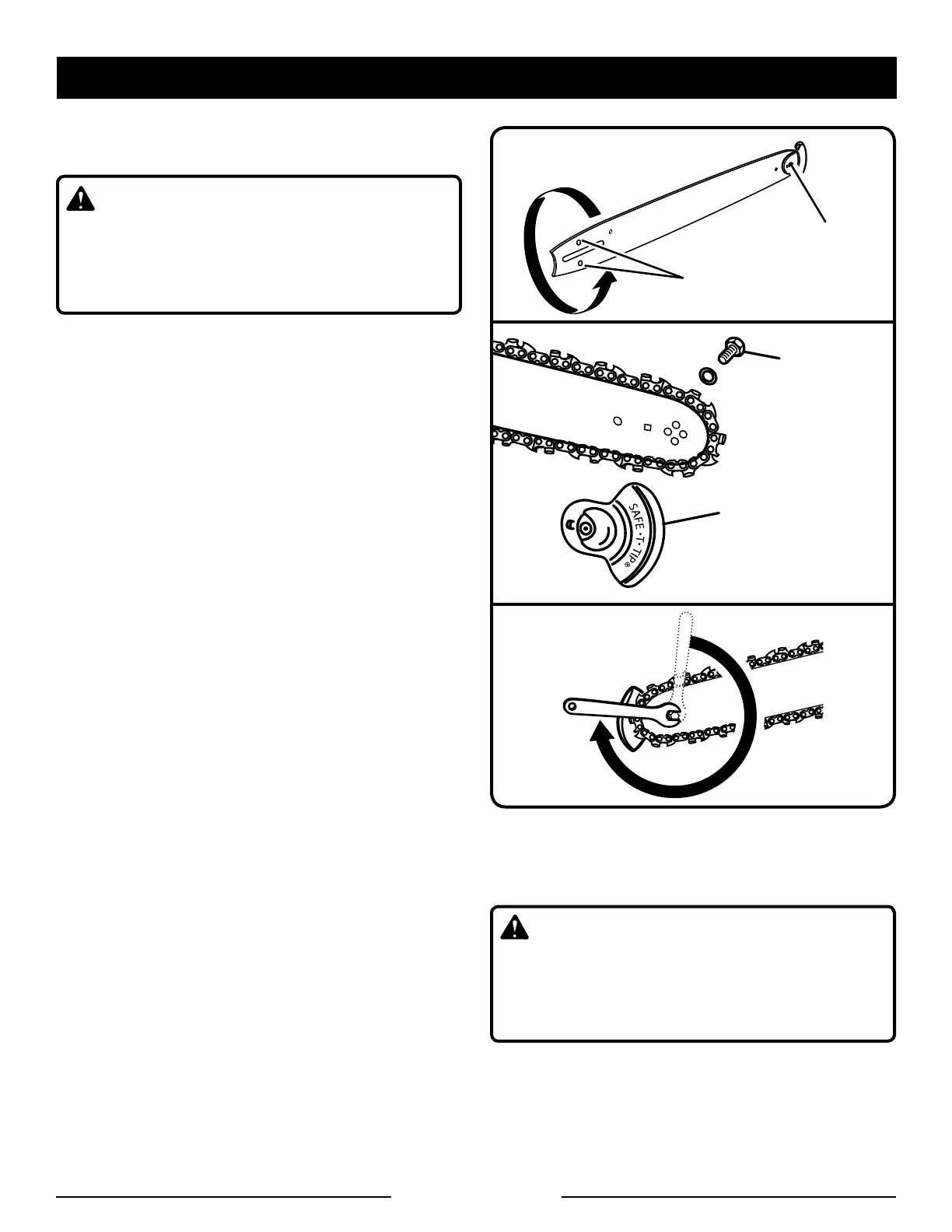 SAFE·T·TIP®