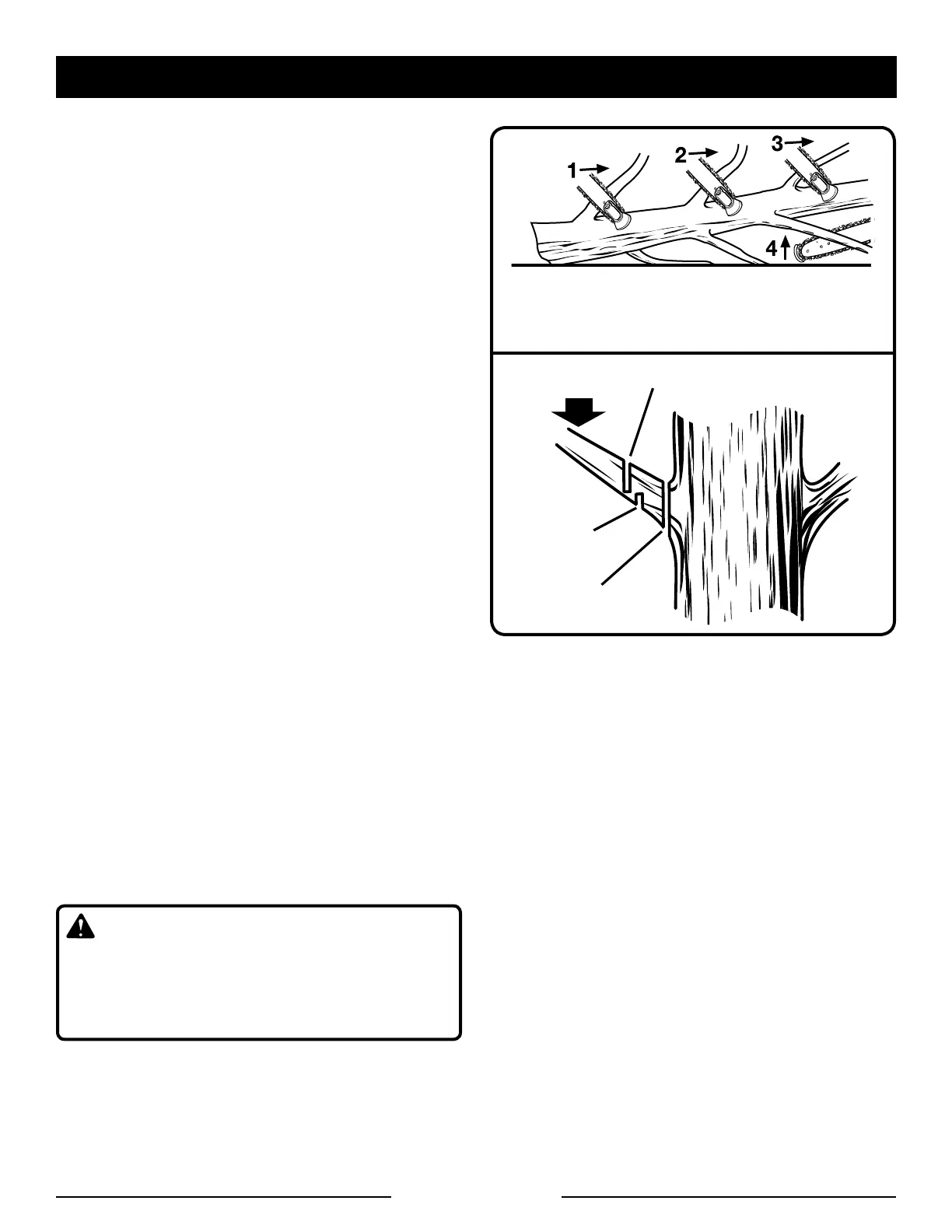 1
2
3
4