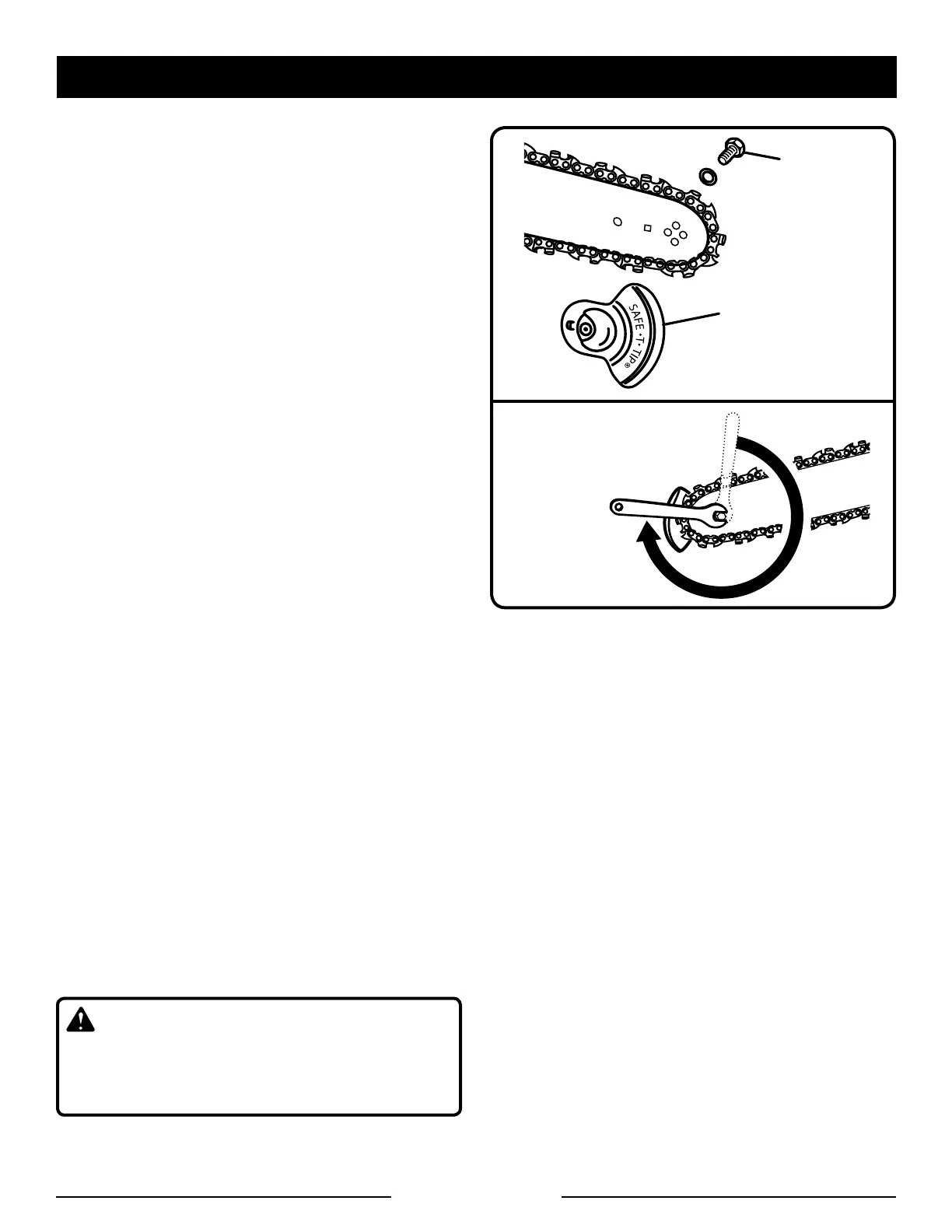 SAFE•T•TIP®