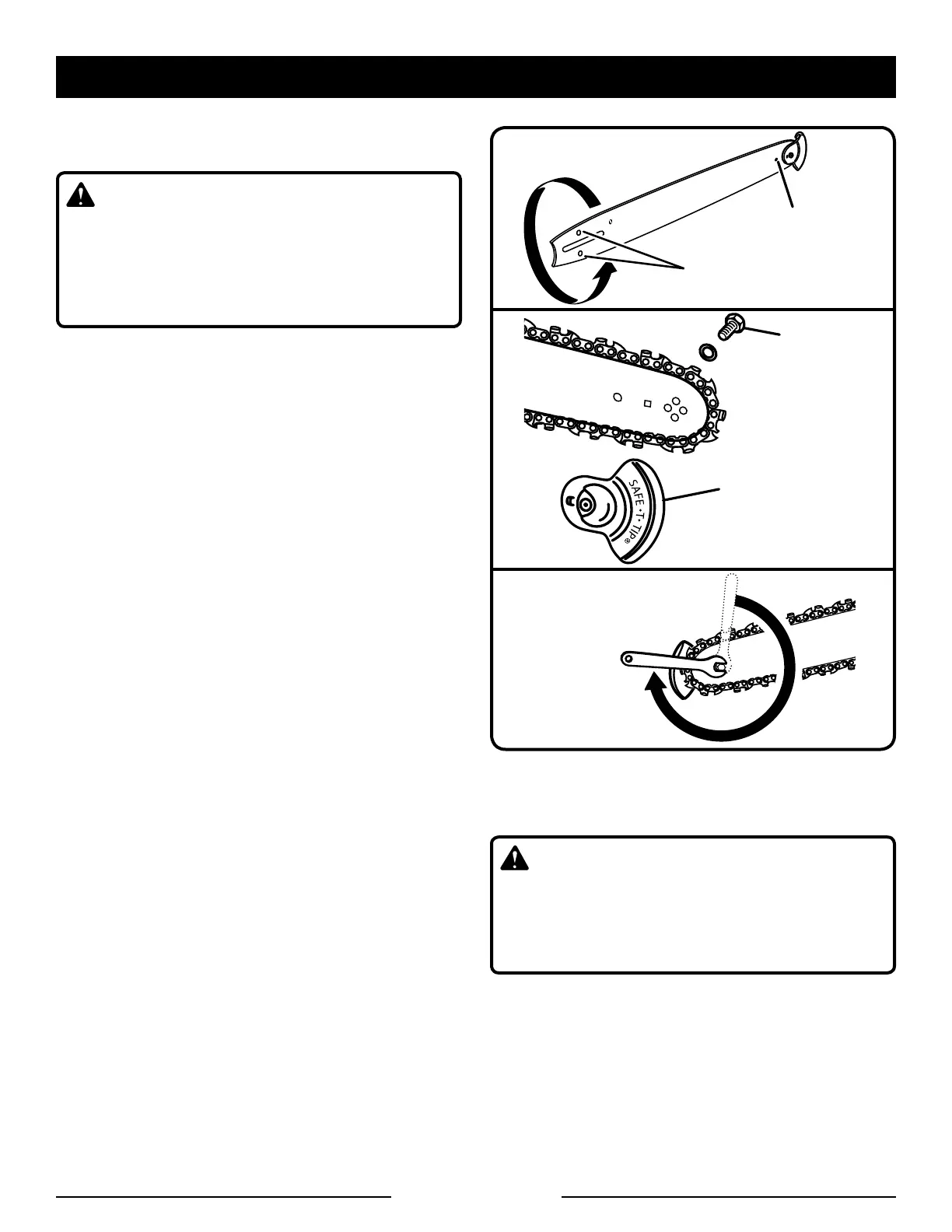 SAFE·T·TIP®