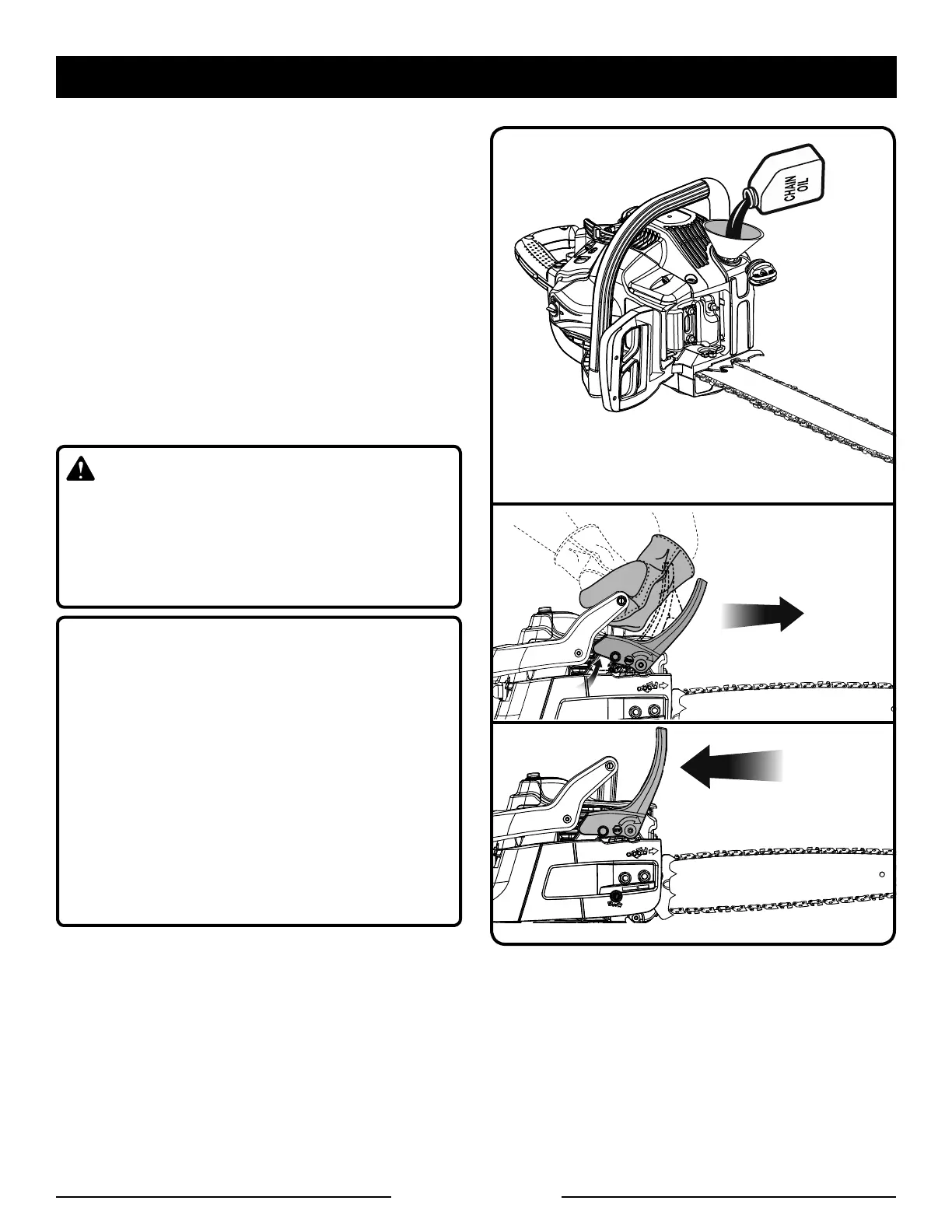 CHAIN OIL