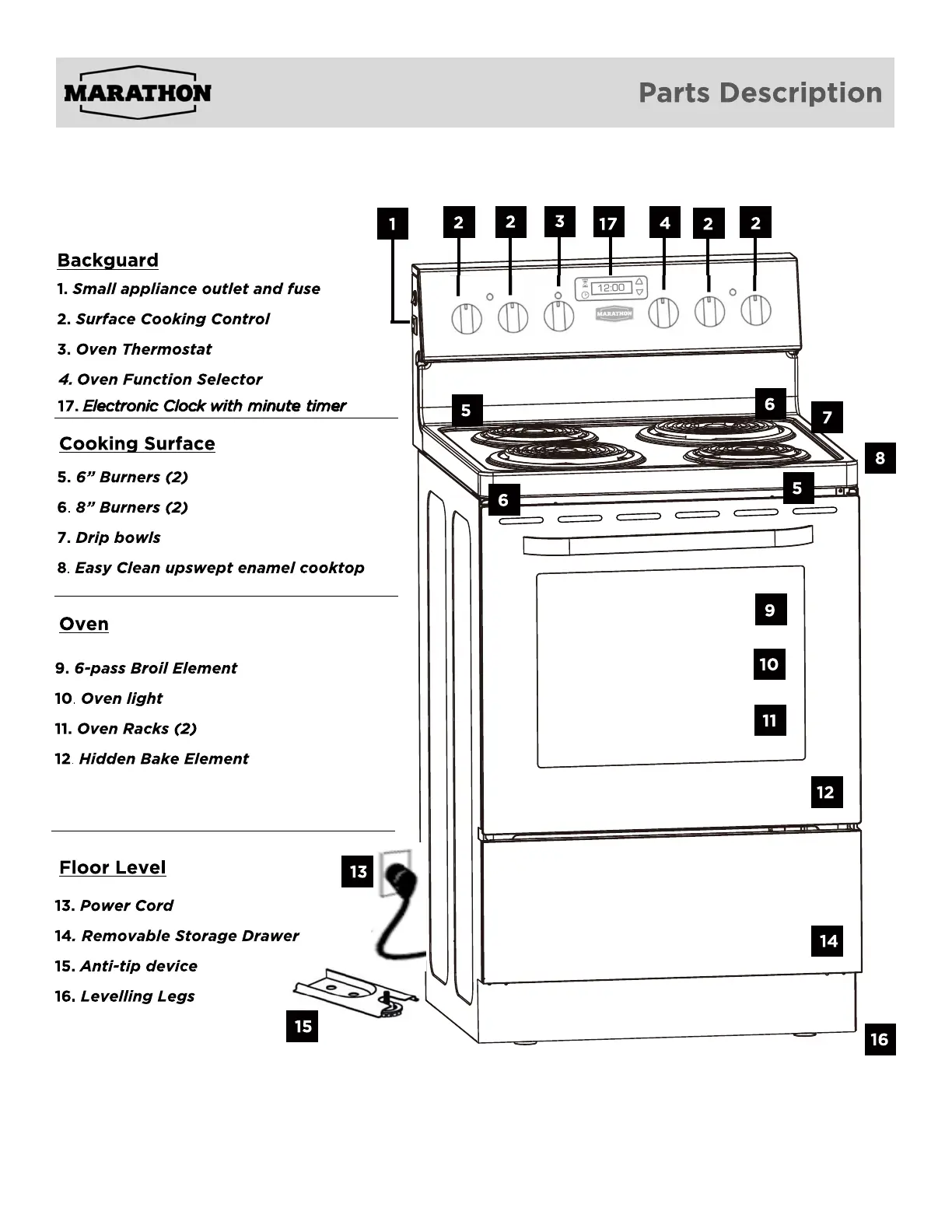 MARATHON

Parts Description

Backguard

1. Small appliance outlet and fuse

2. Surface Cooking Control

3. Oven Thermostat

4. Oven Function Selector

17. Electronic Clock with minute timer

Cooking Surface

5. 6” Burners (2)

6. 8” Burners (2)

7. Drip bowls

8. Easy Clean upswept enamel cooktop

Oven

9. 6-pass Broil Element

10. Oven light

11. Oven Racks (2)

12. Hidden Bake Element

Floor Level

13. Power Cord

14. Removable Storage Drawer

15. Anti-tip device

16. Levelling Legs

1 2 2 3 17 4 2 2

12:00

MARATHON

5 6 7 8 6 5 9 10 11 12 13 14 15 16