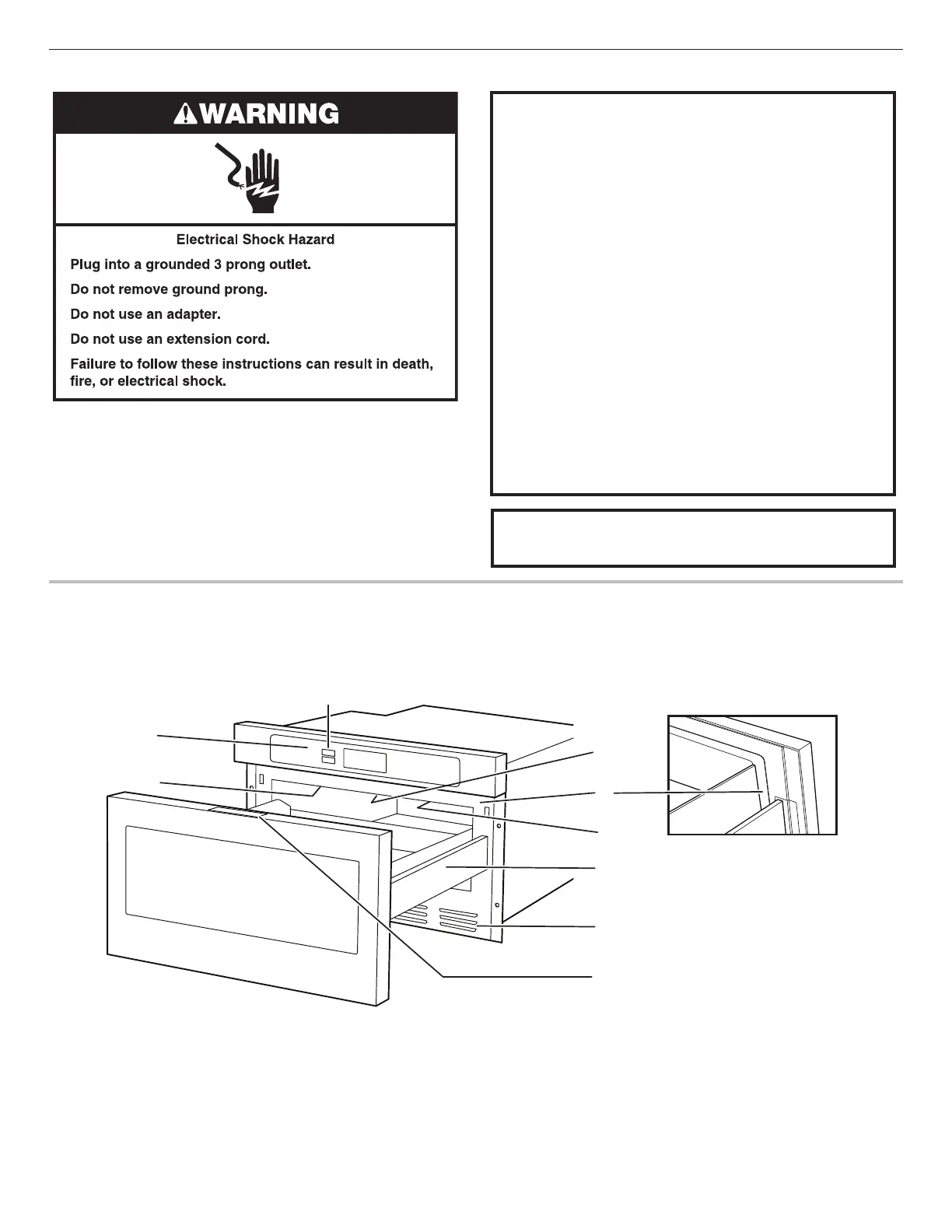 WARNING

Electrical Shock Hazard

Plug into a grounded 3 prong outlet.

Do not remove ground prong.

Do not use an adapter.

Do not use an extension cord.

Failure to follow these instructions can result in death, fire, or electrical shock.