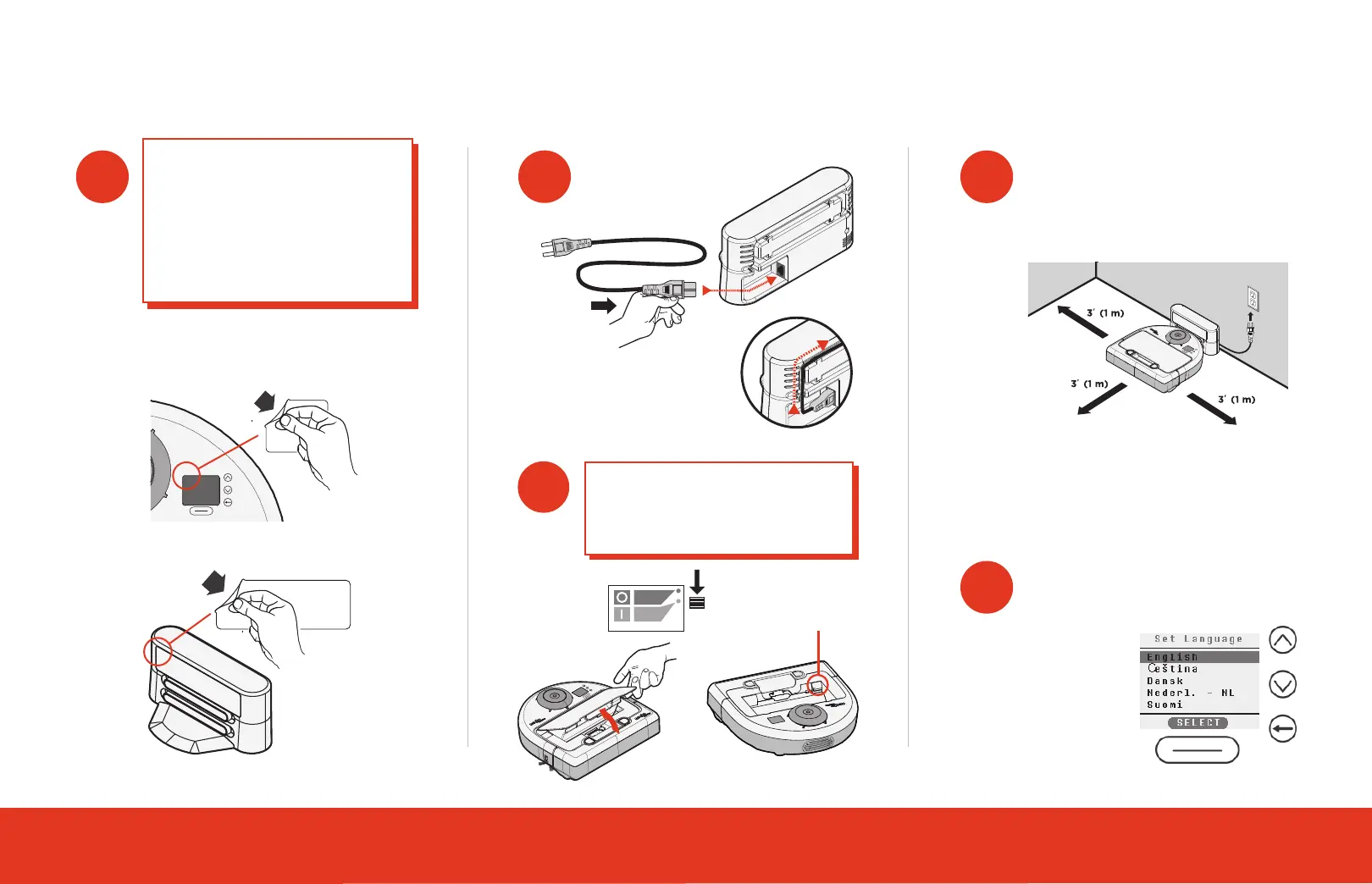 3' (1 m)

3' (1 m)

3' (1 m)

Set Language
English
Čeština
Dansk
Nederl. - NL
Suomi
SELECT