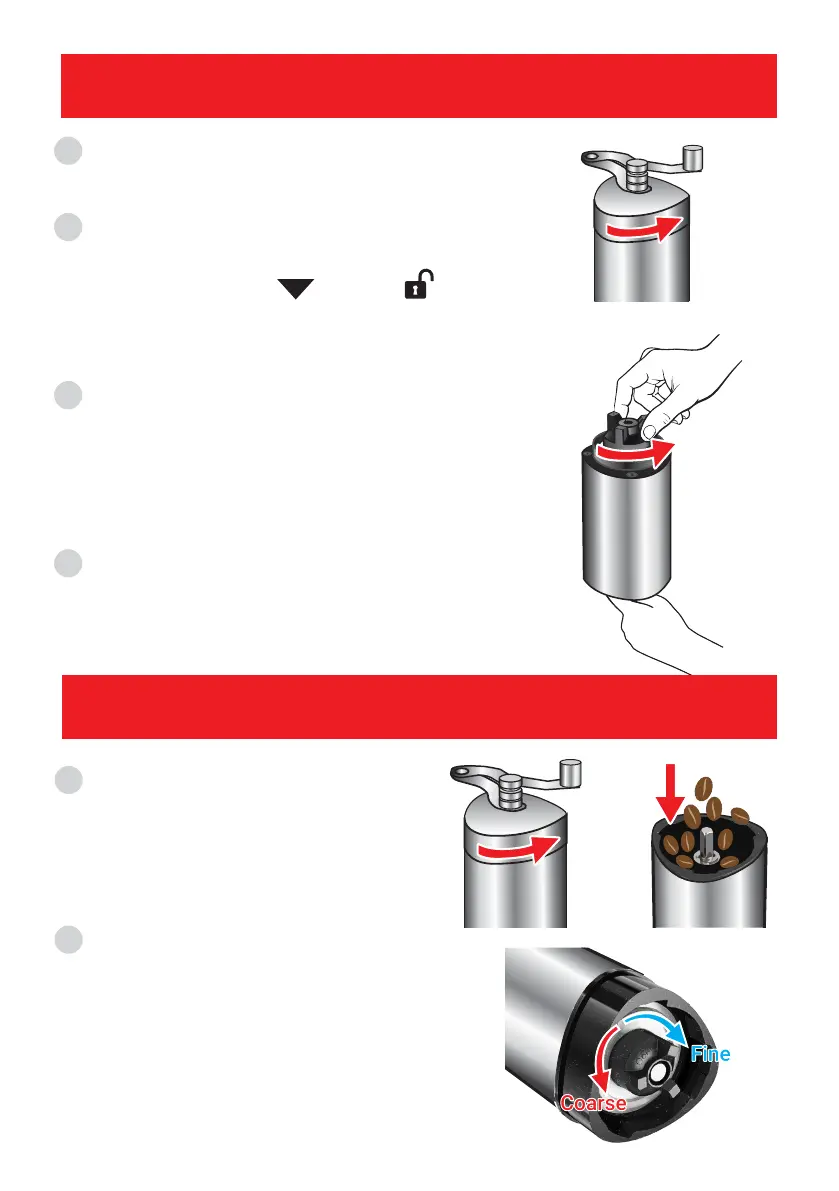 Fine

Coarse