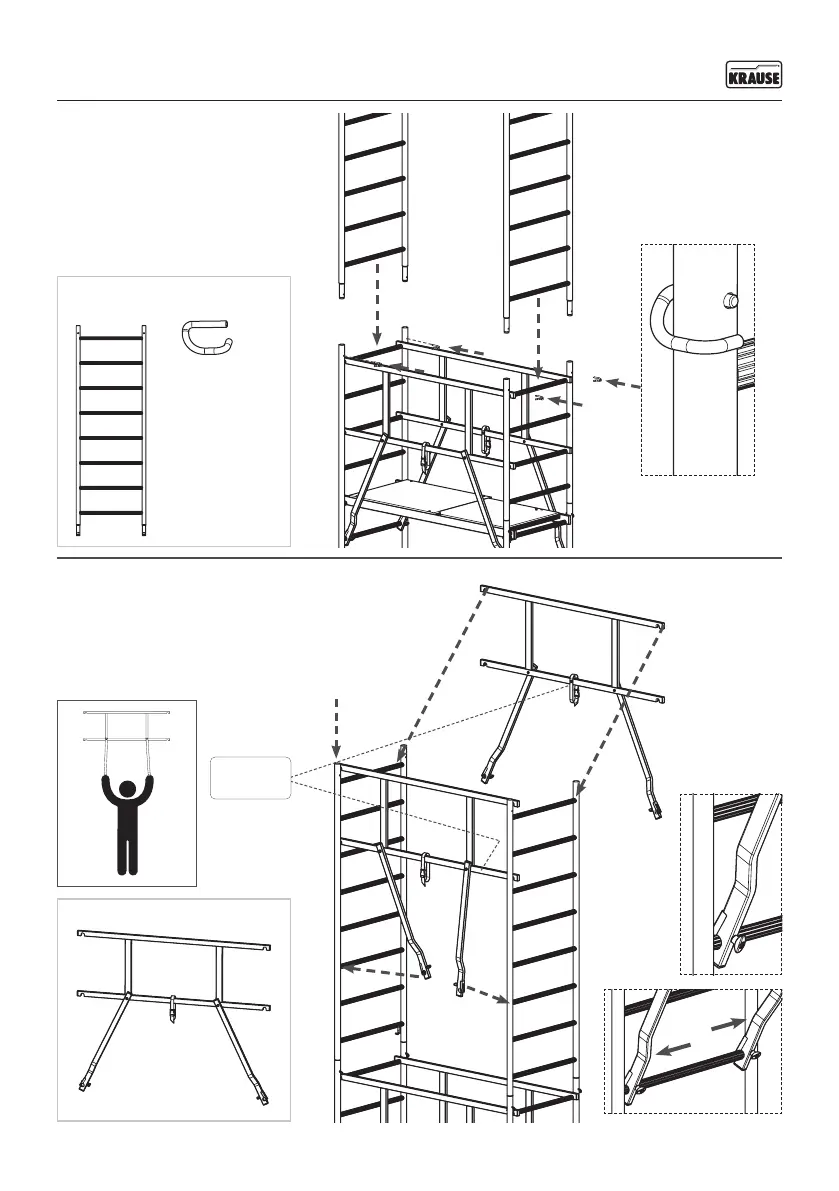 KRAUSE