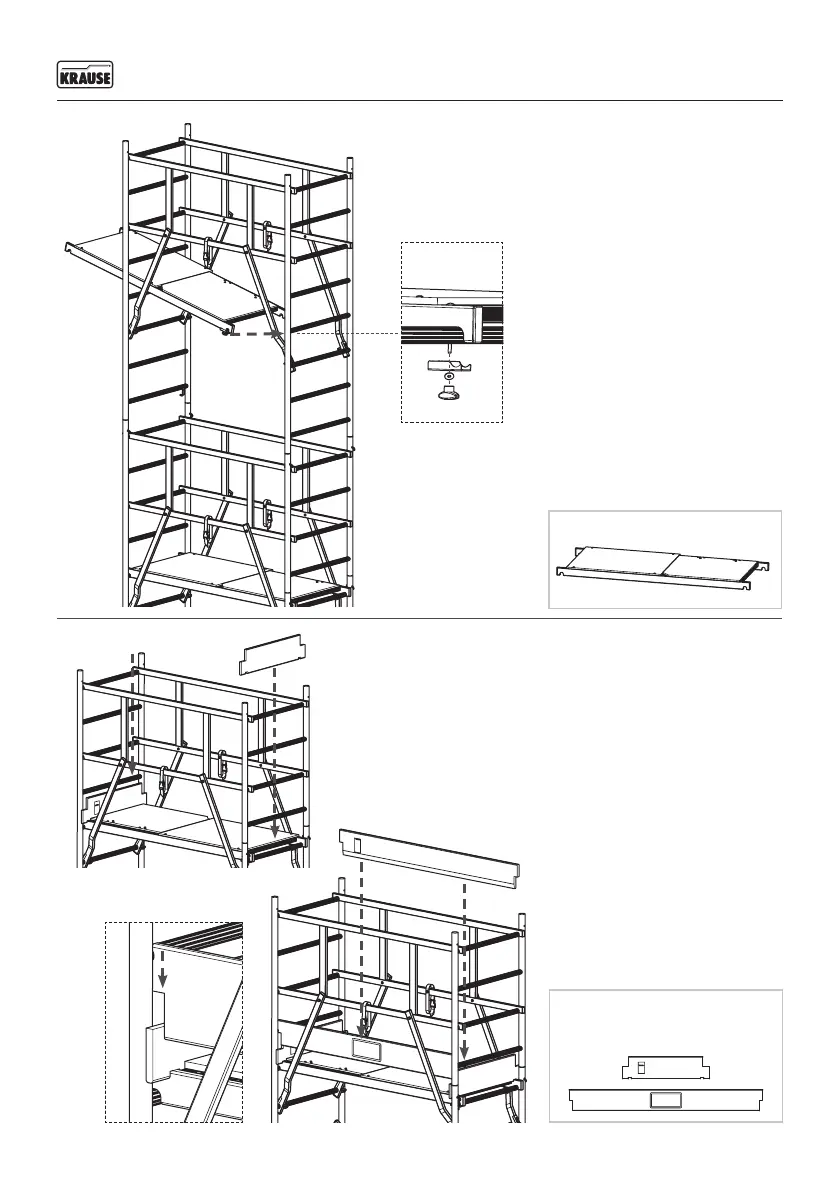 KRAUSE