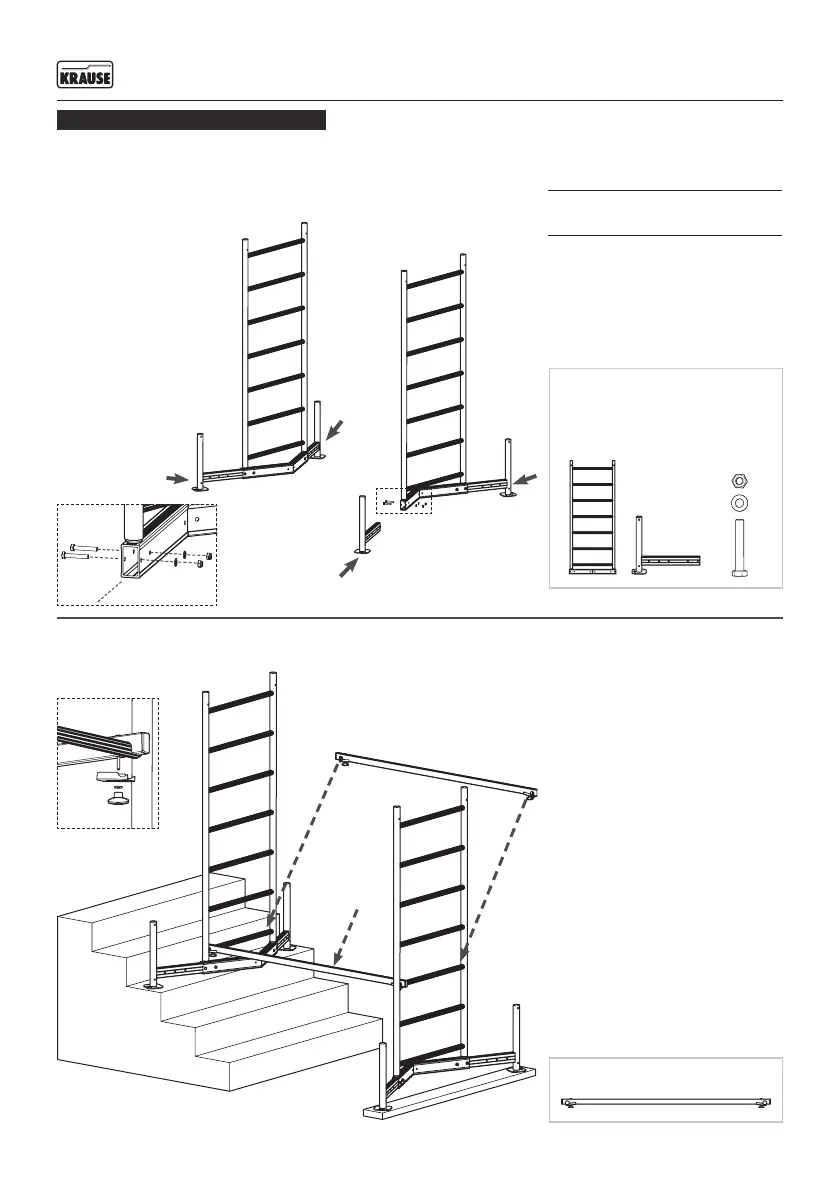 KRAUSE