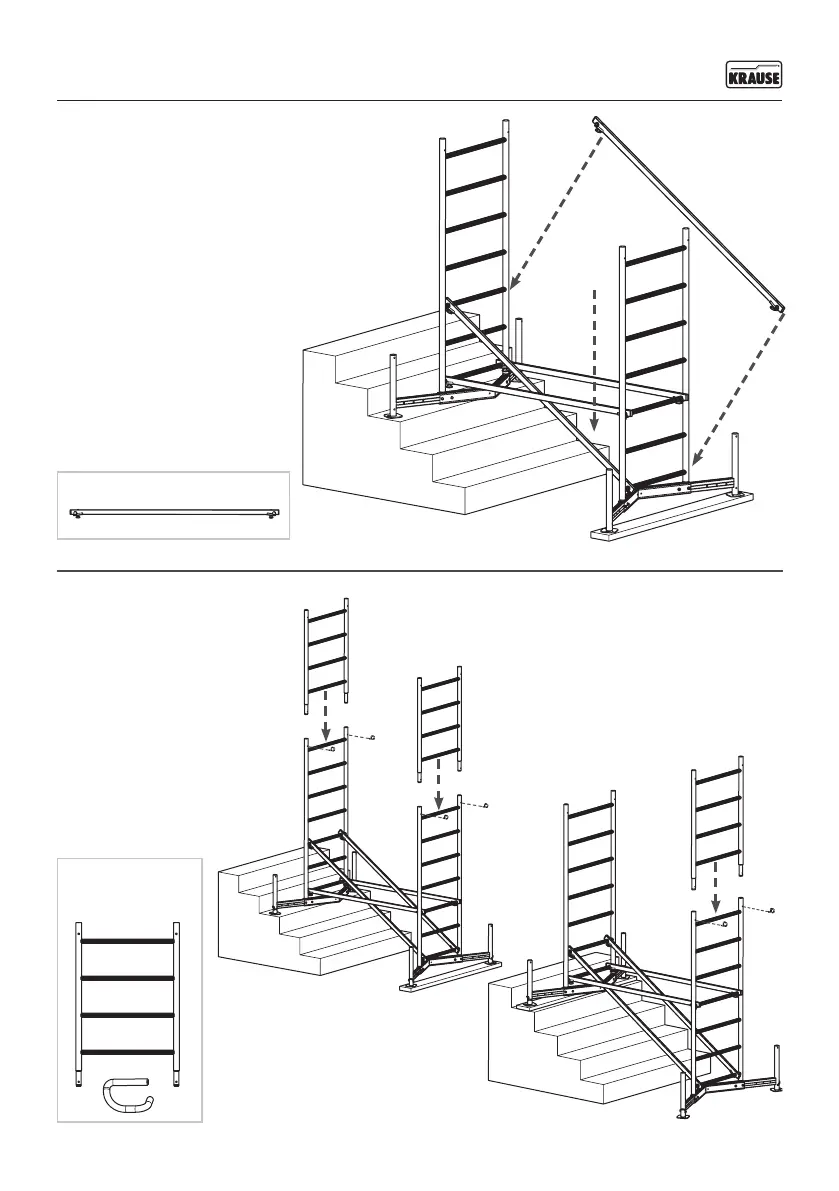 KRAUSE