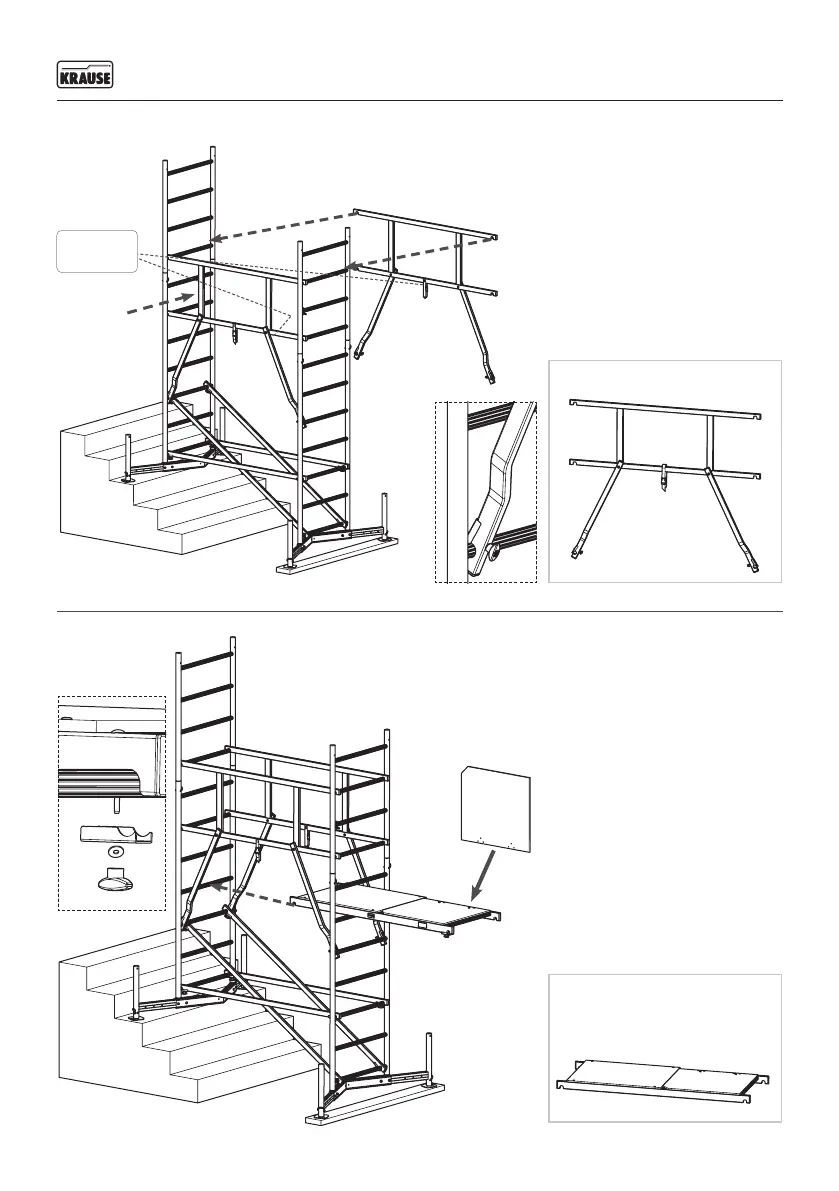 KRAUSE