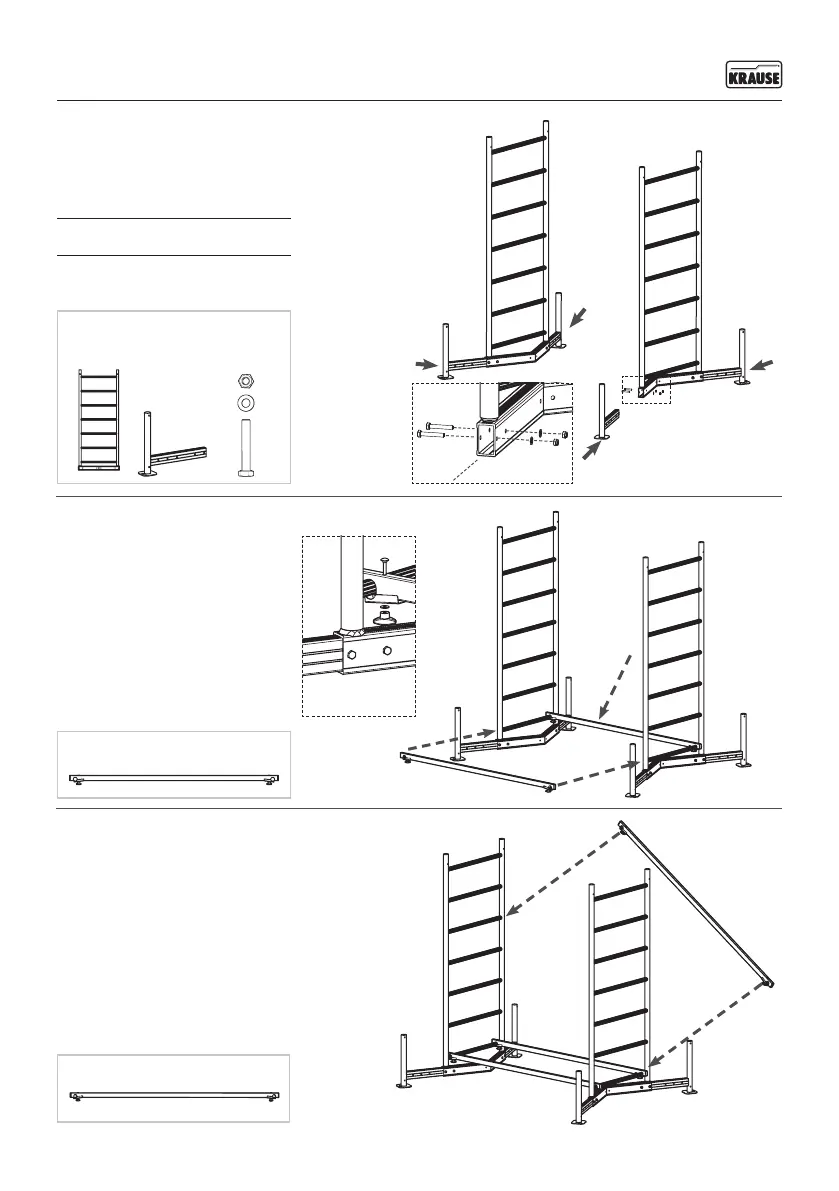 KRAUSE