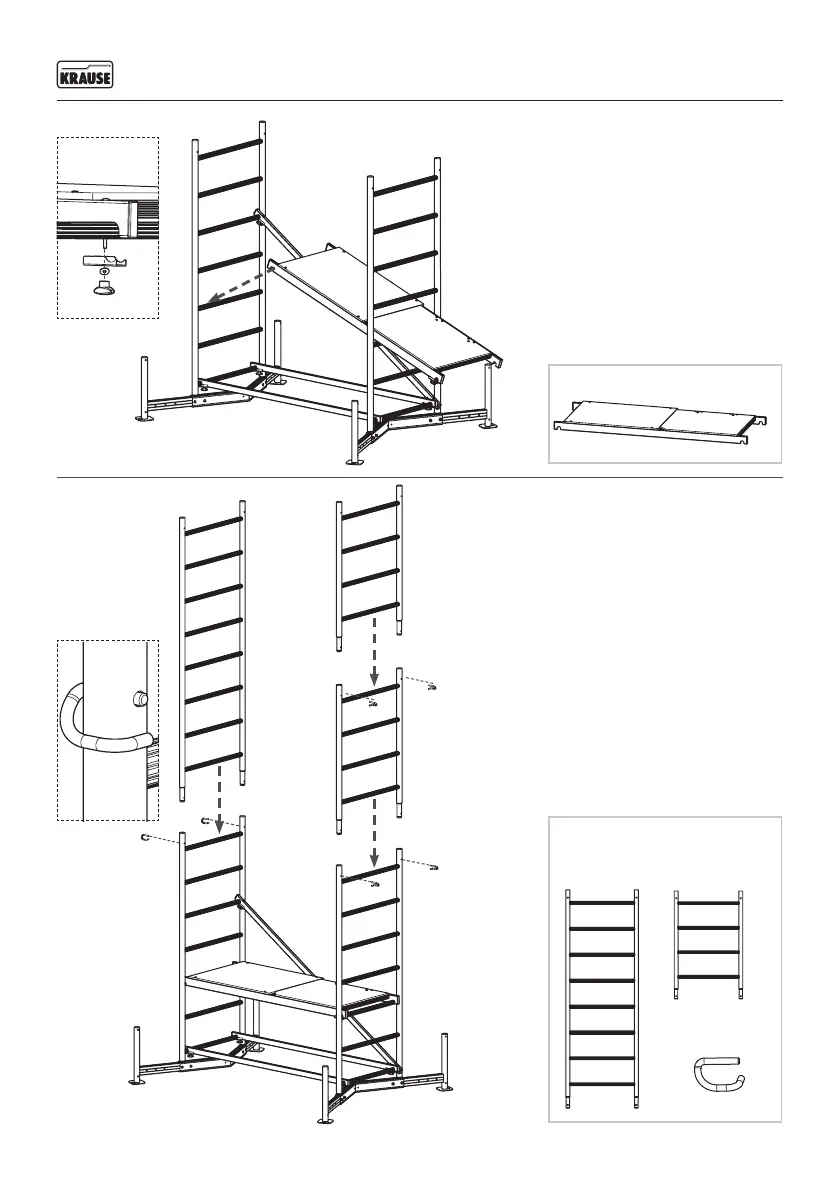 KRAUSE