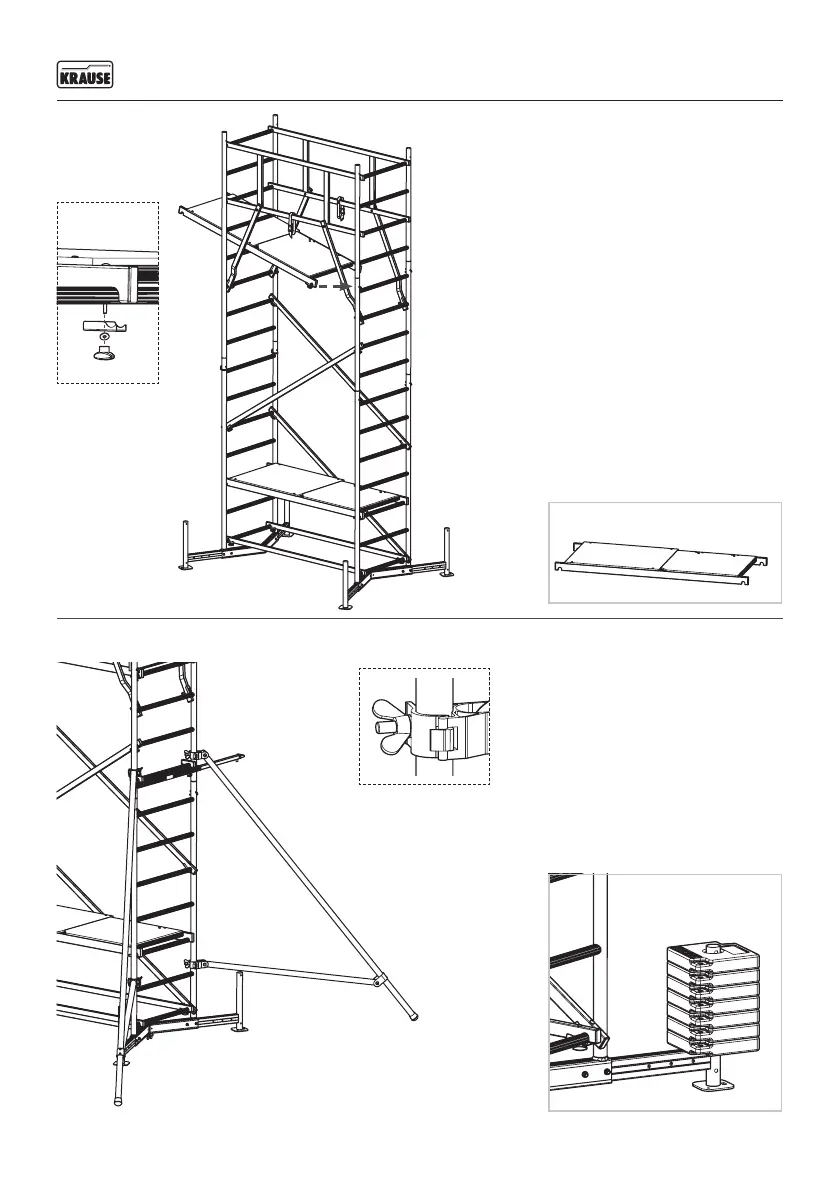 KRAUSE