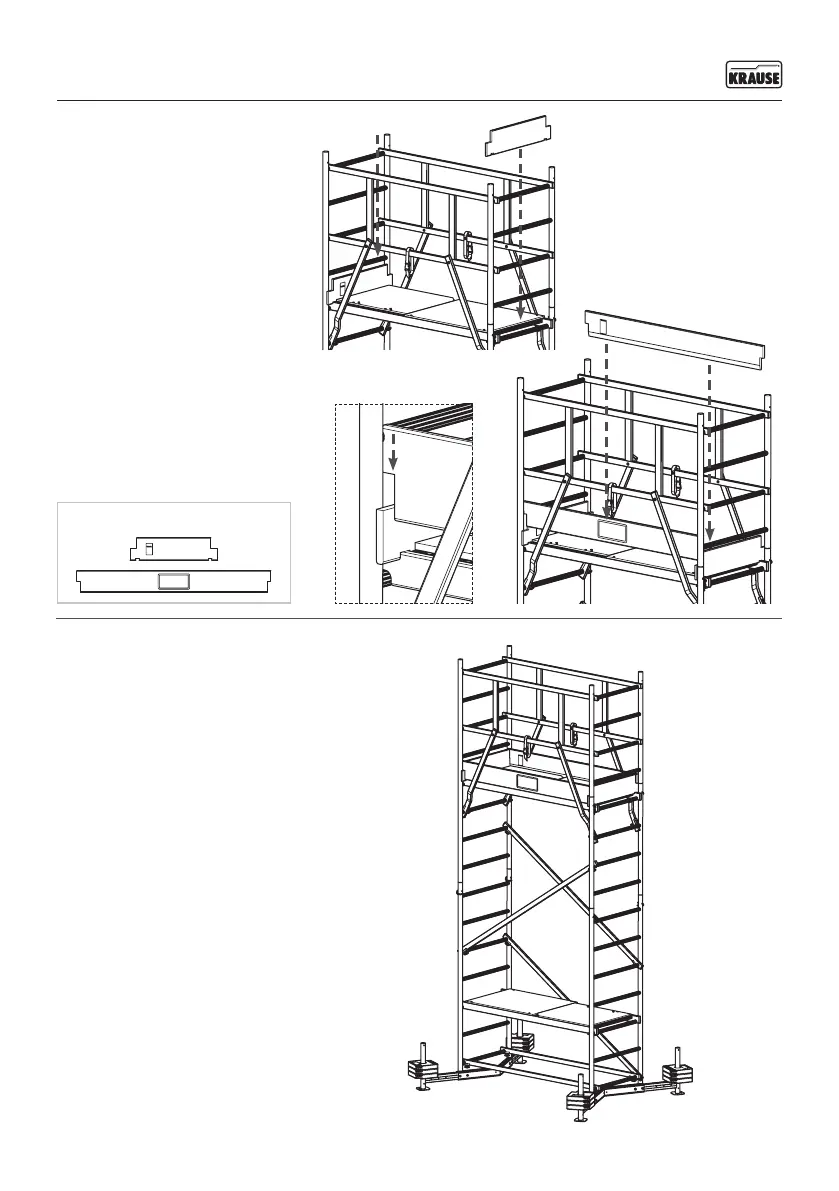 KRAUSE