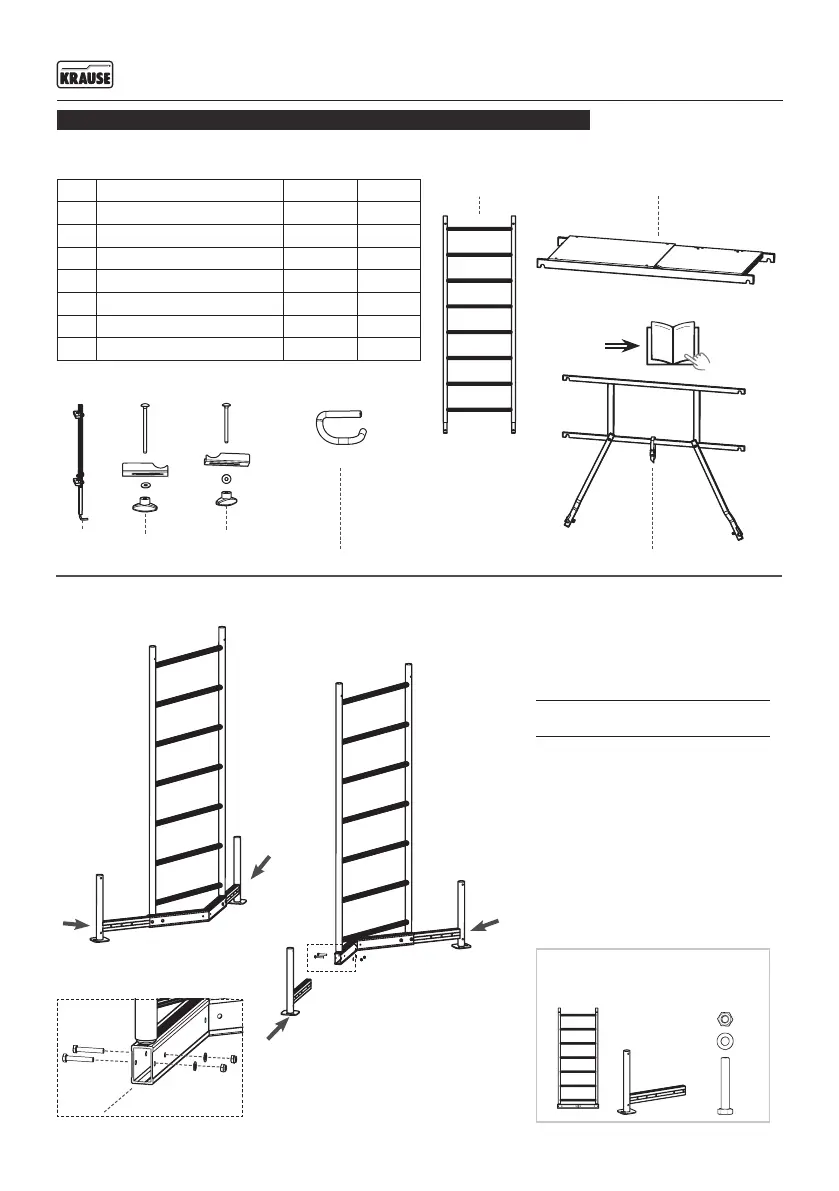 KRAUSE