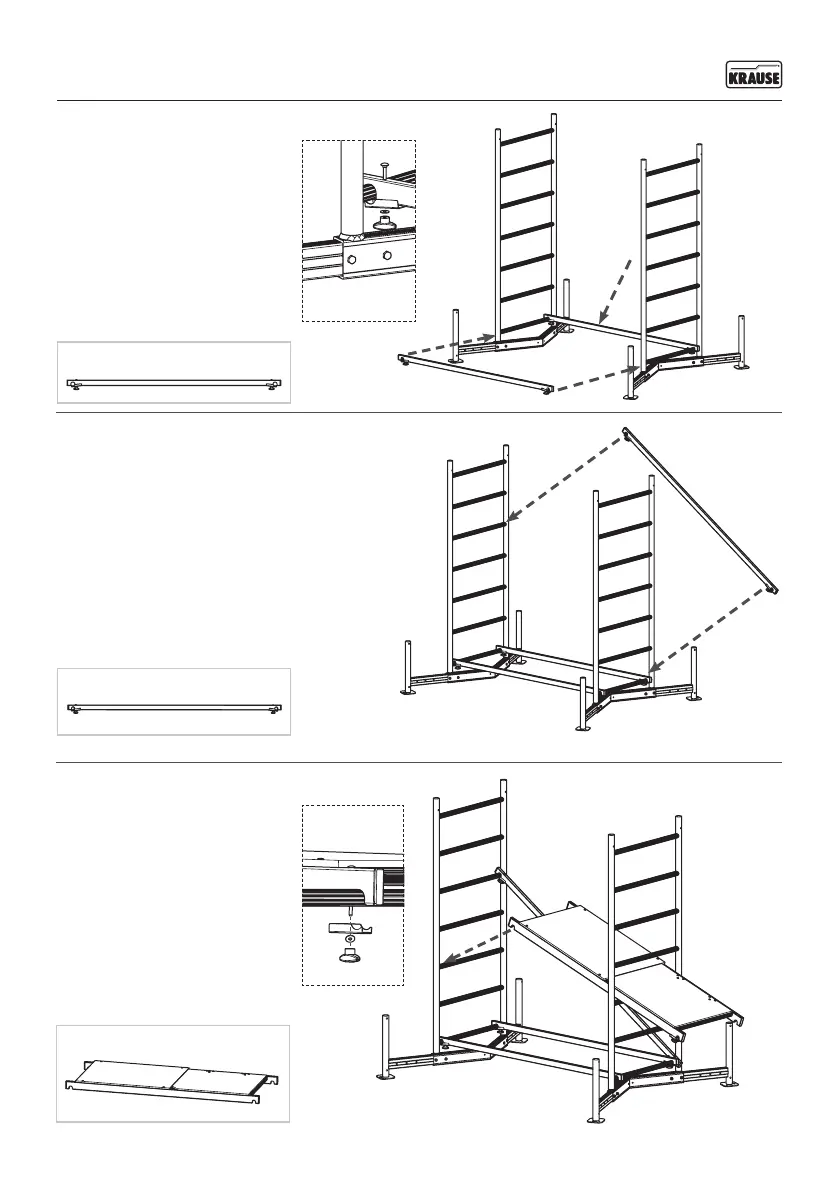 KRAUSE