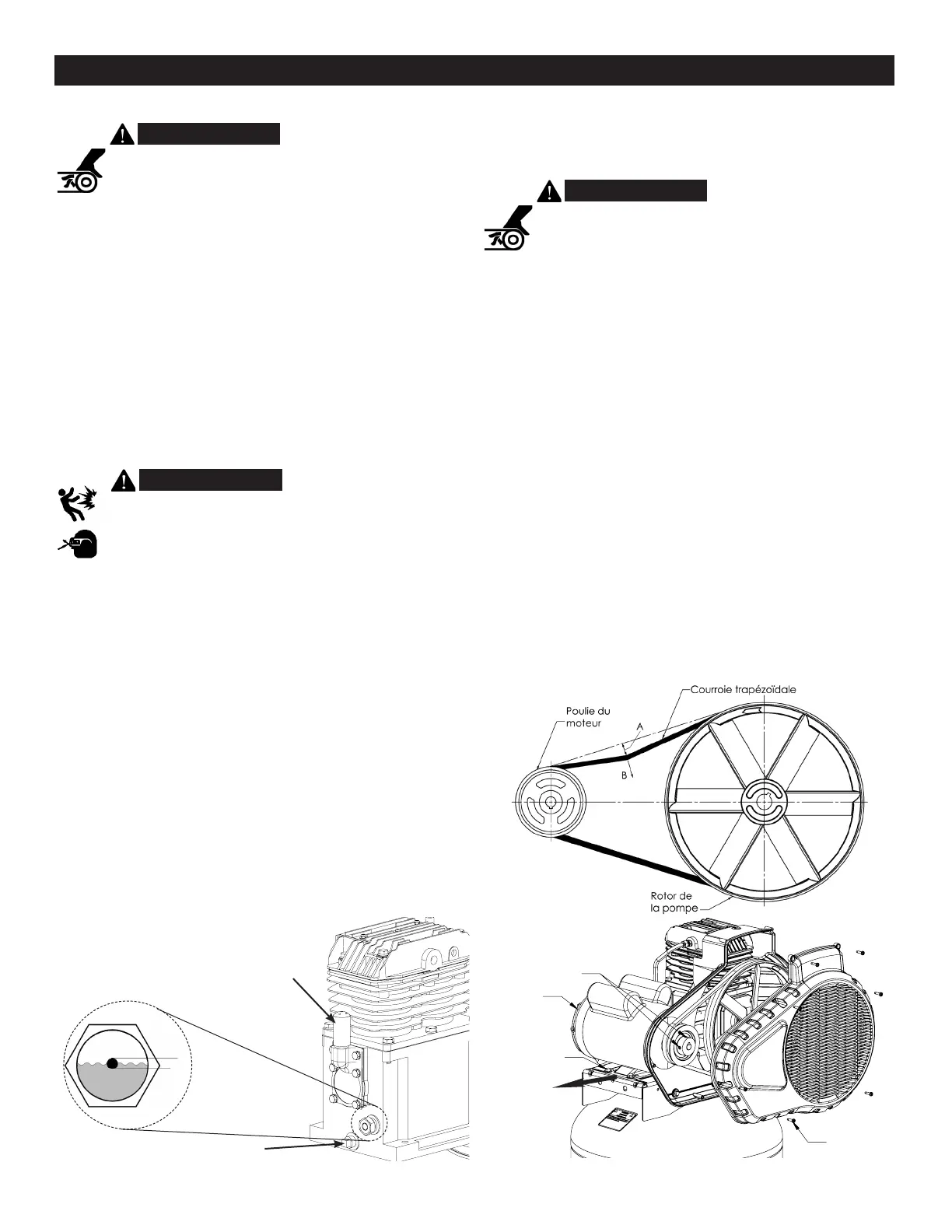 Courroie trapézoïdale

Poulie du moteur

A

B

Rotor de la pompe