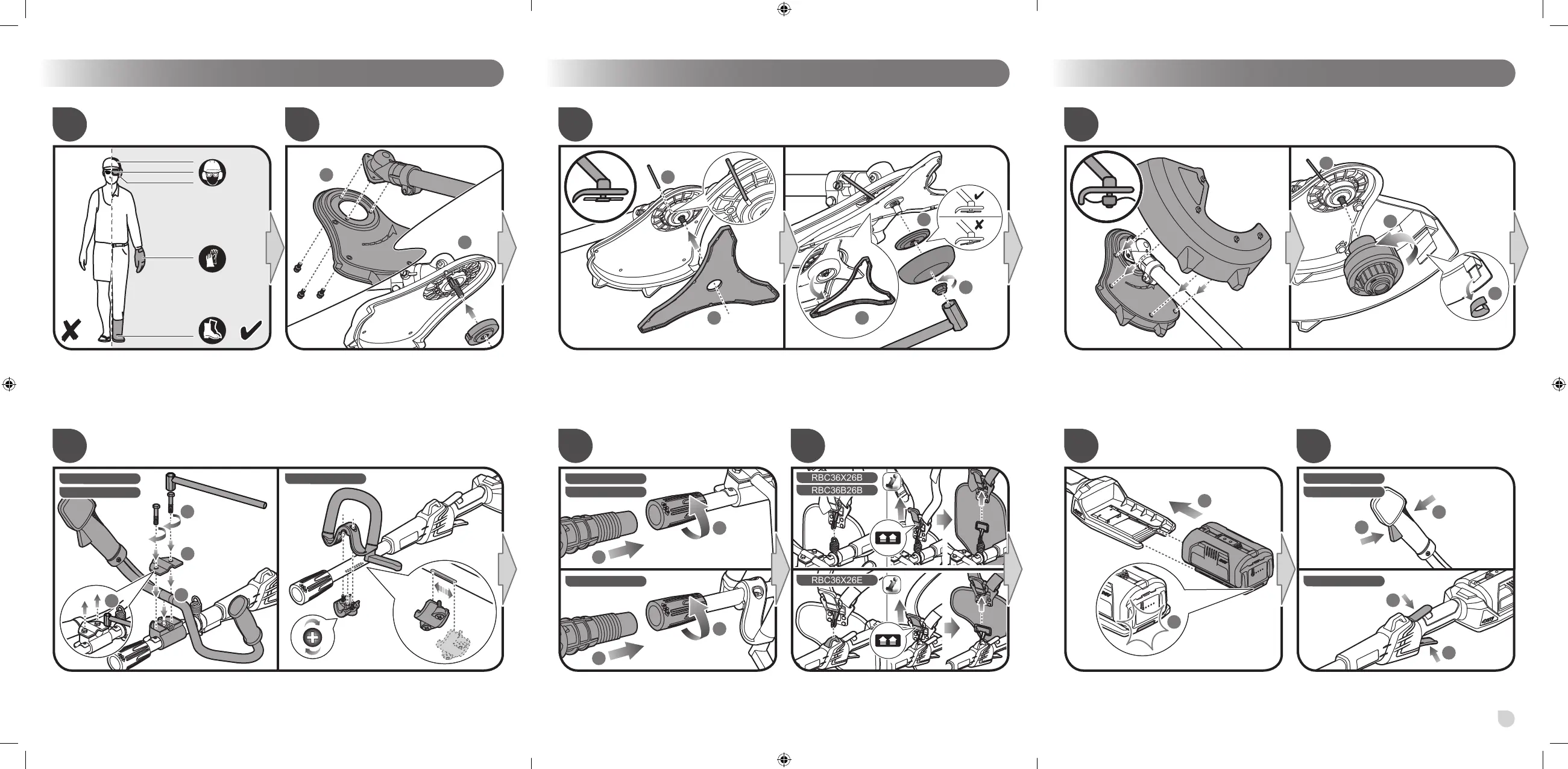 RBC36X26B
RBC36B26B
RBC36X26E