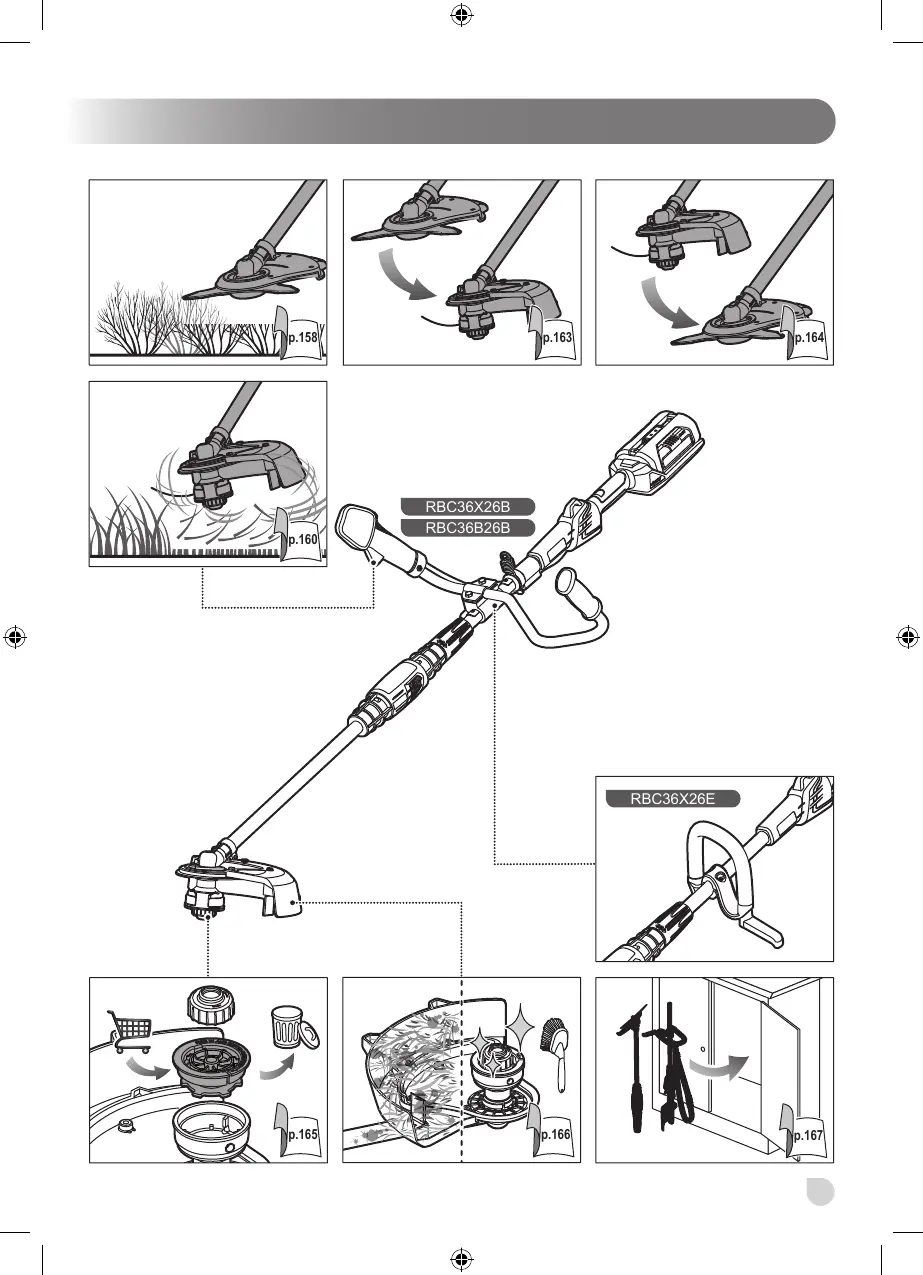 p.158

p.163

p.164

p.160

RBC36X26B

RBC36B26B

RBC36X26E

p.165

p.166

p.167