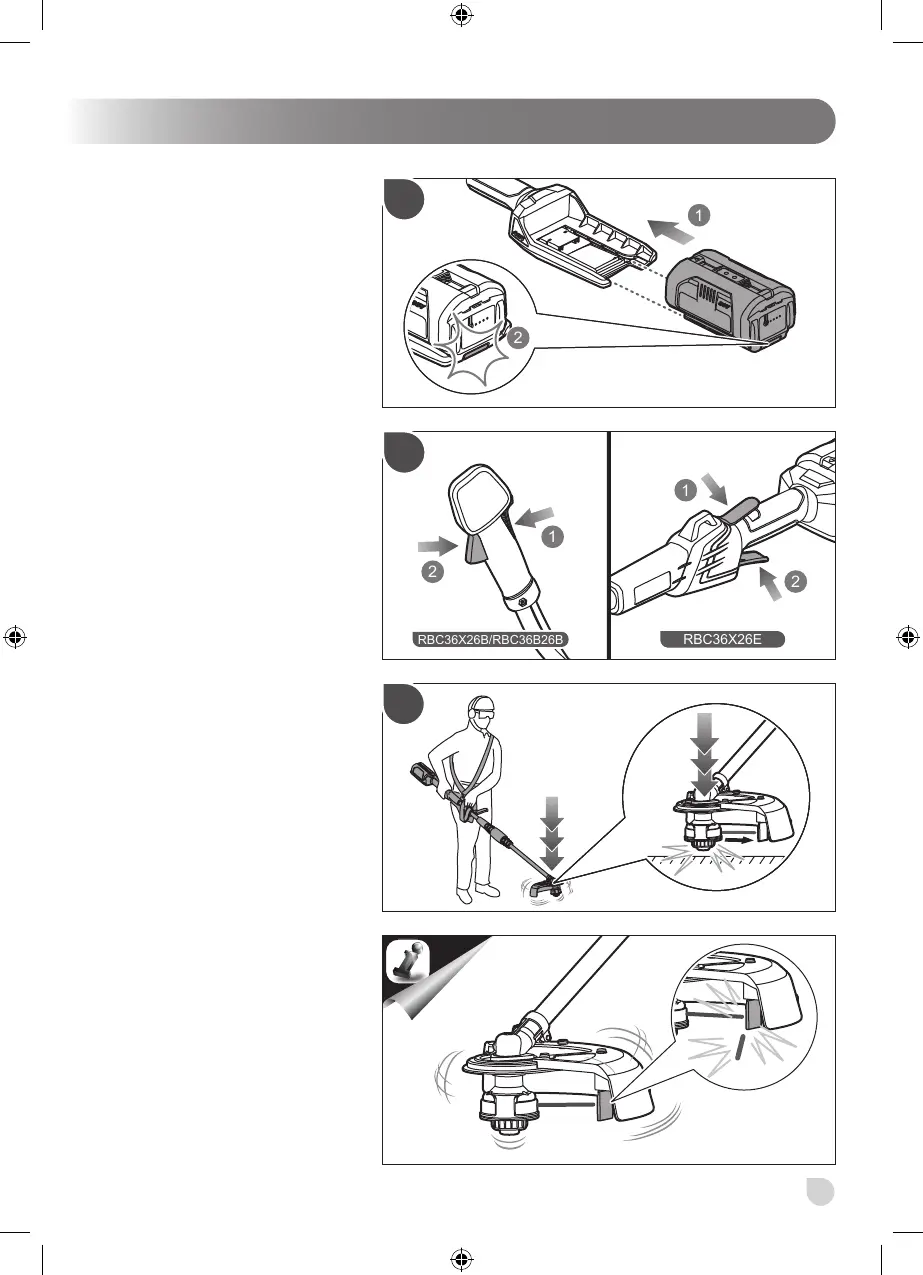 1

2

1

2

1

2

RBC36X26B/RBC36B26B

RBC36X26E