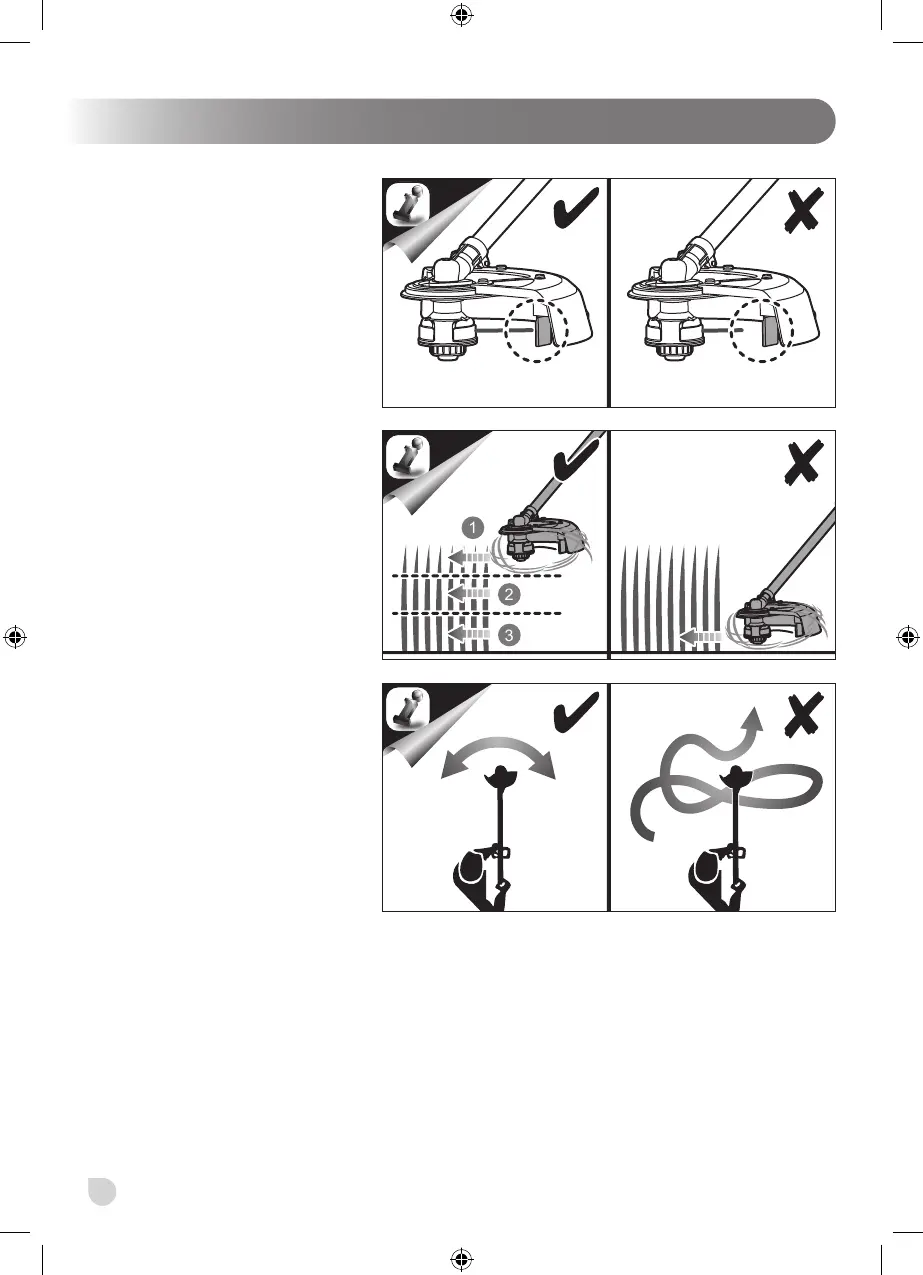 1

2

3