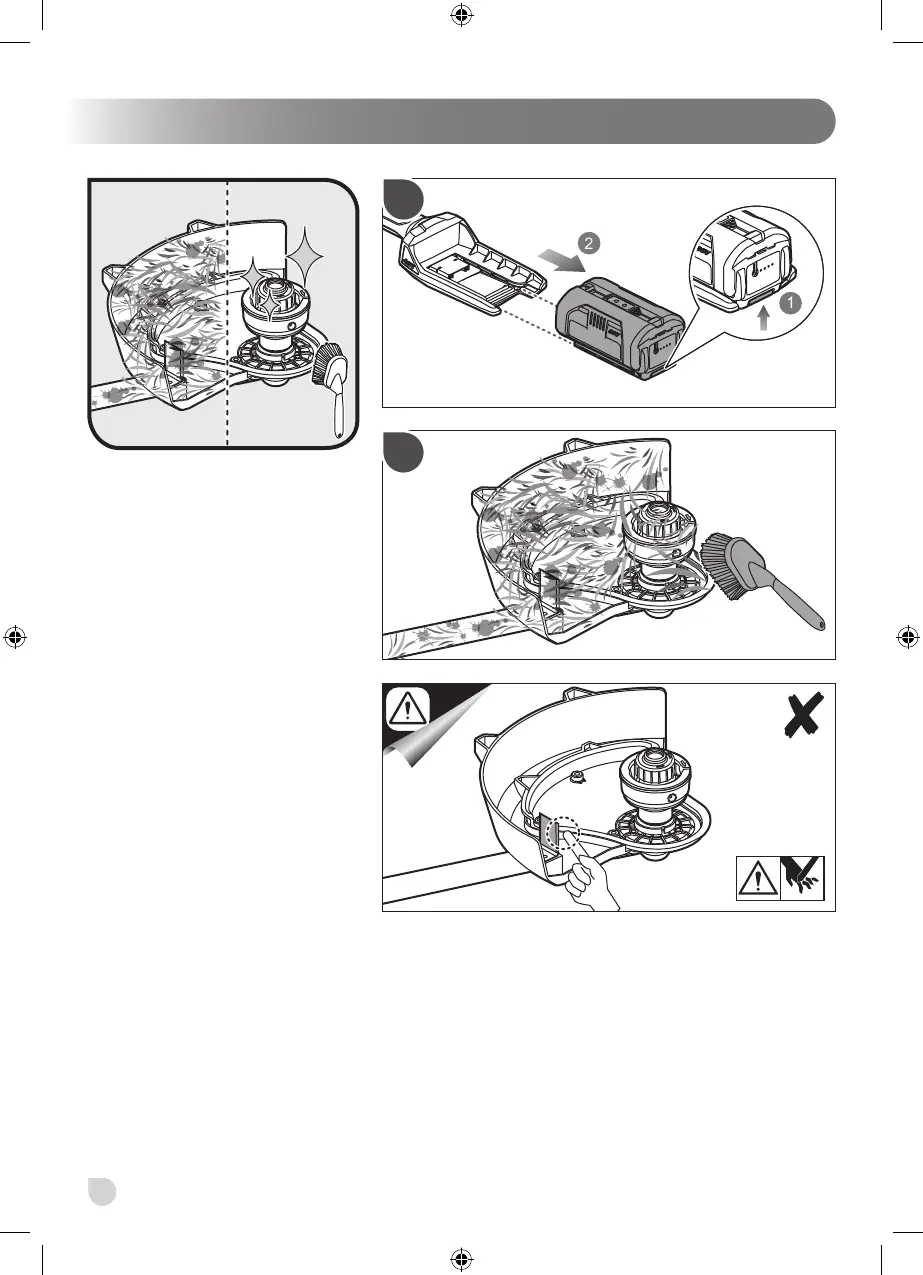 2

1