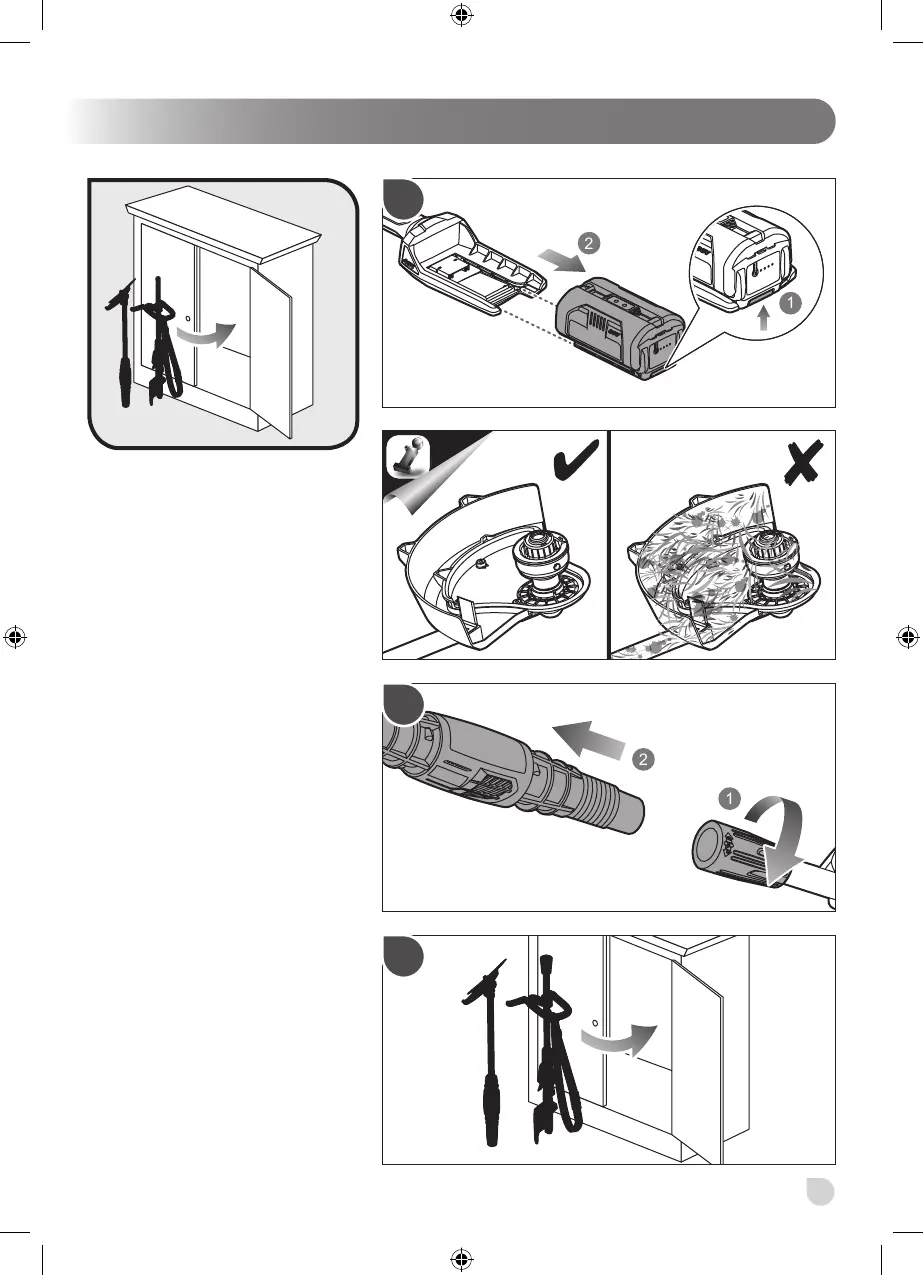 2

1

2

1