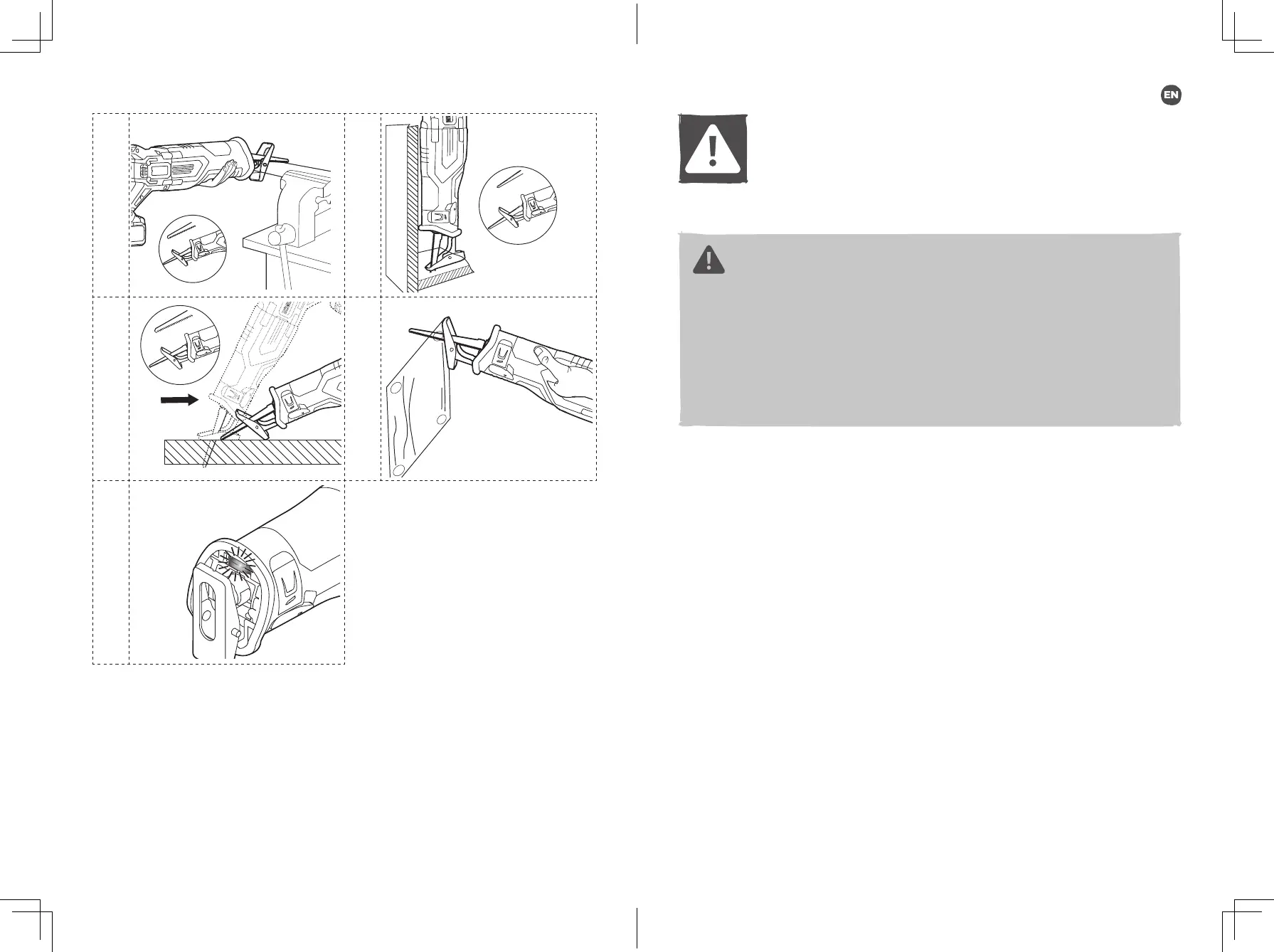 EN