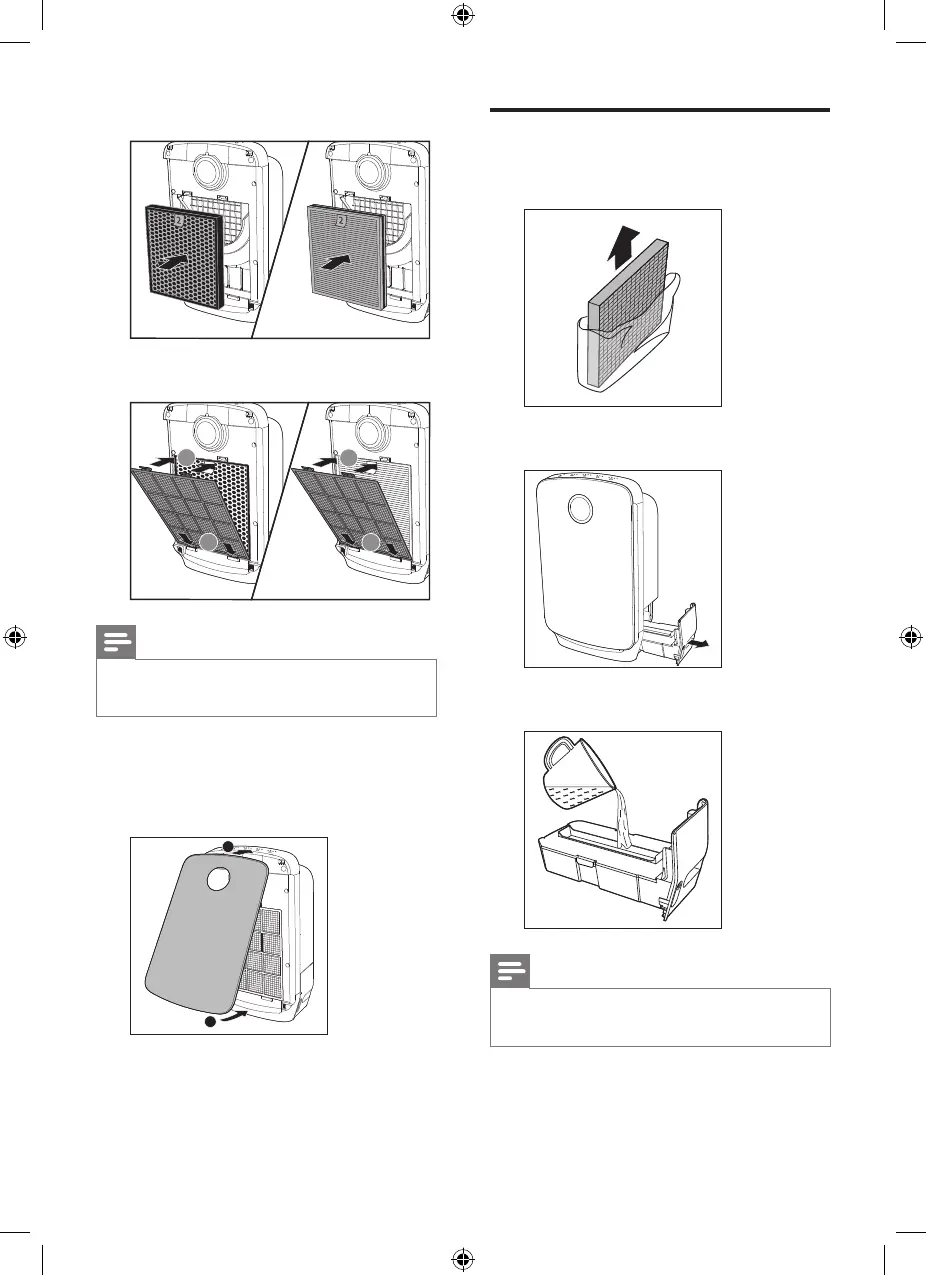 2

2