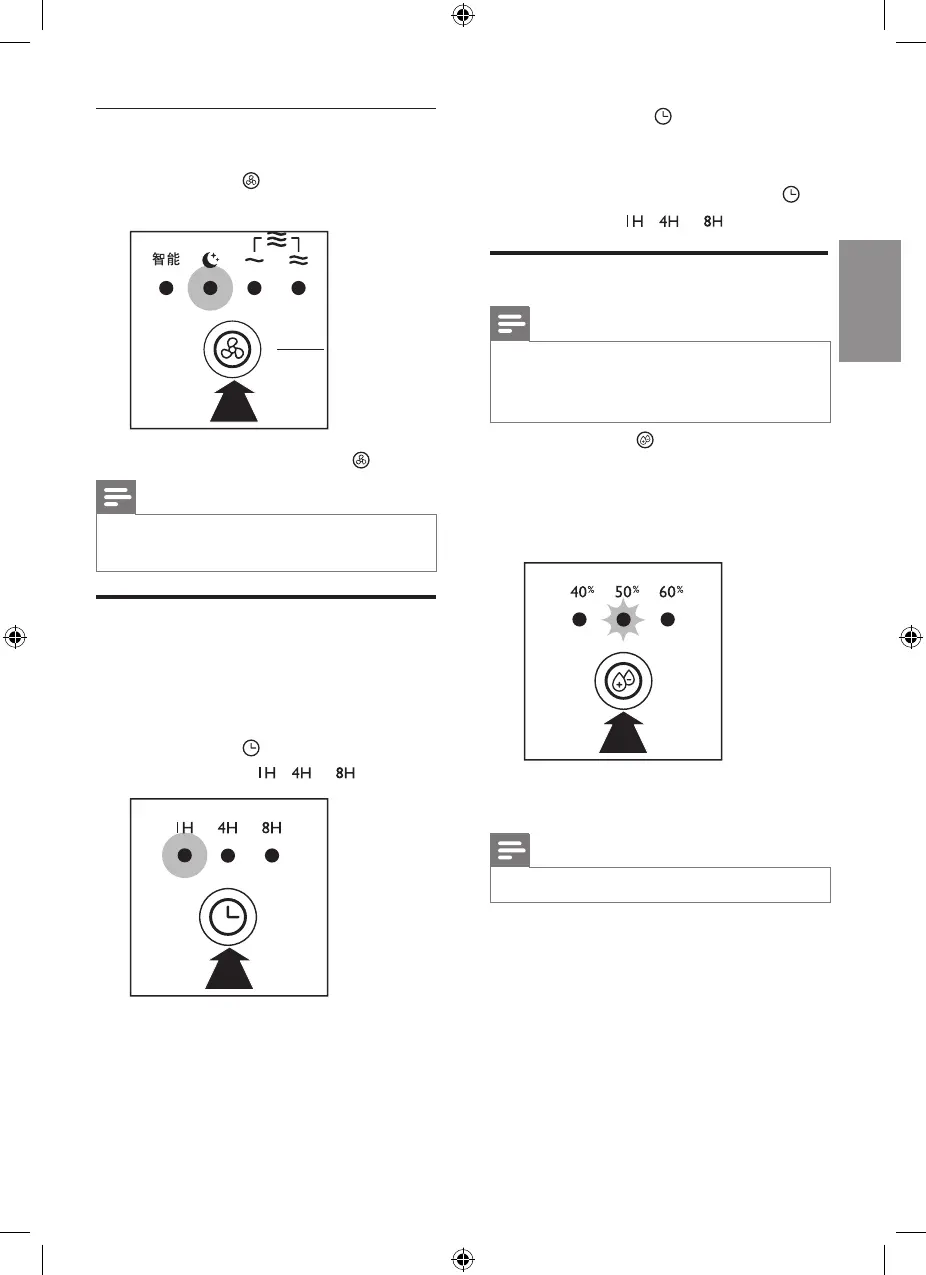 智能

1H 4H 8H

1H 4H 8H

1H 4H 8H

40% 50% 60%