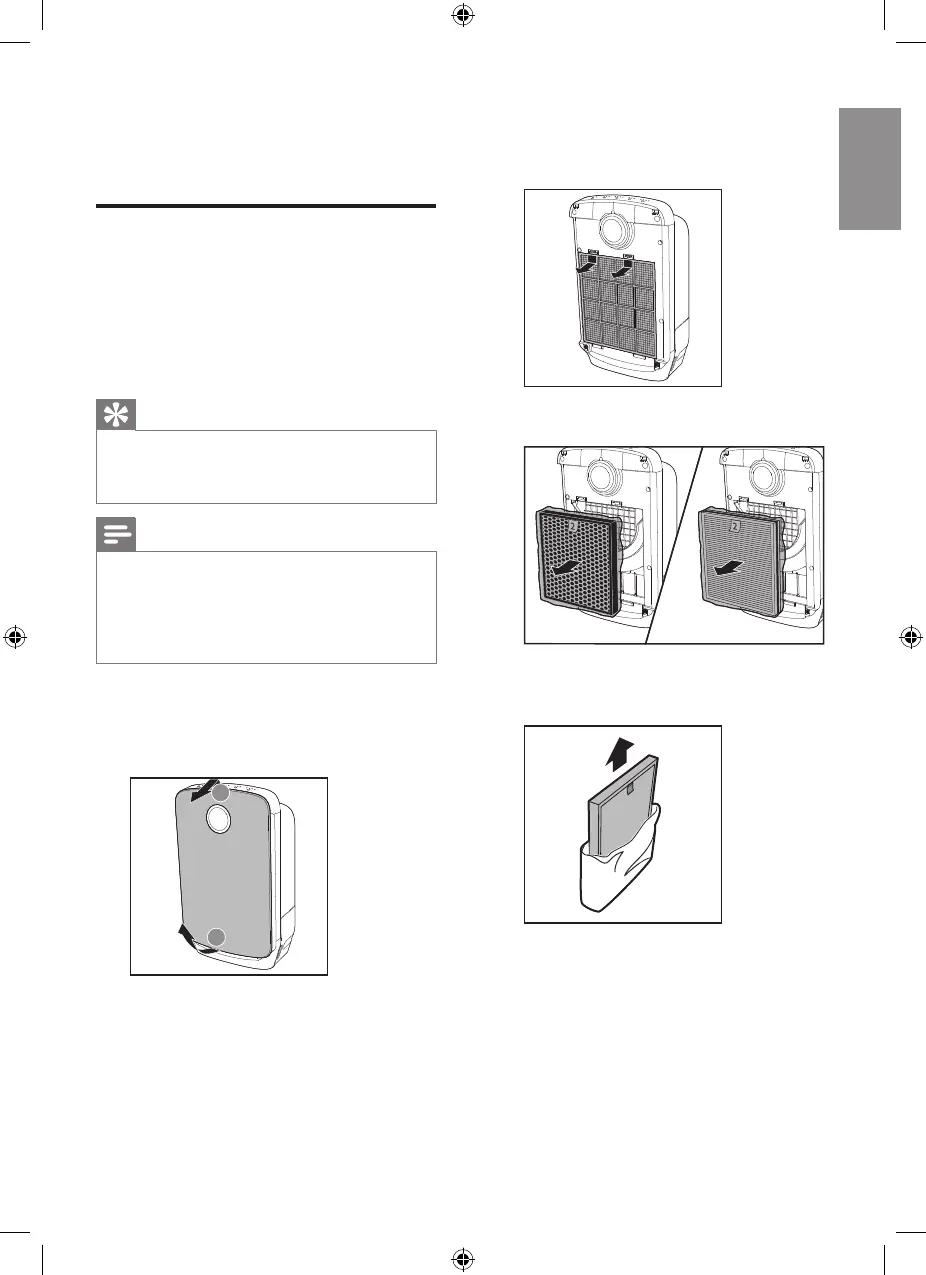 2

2