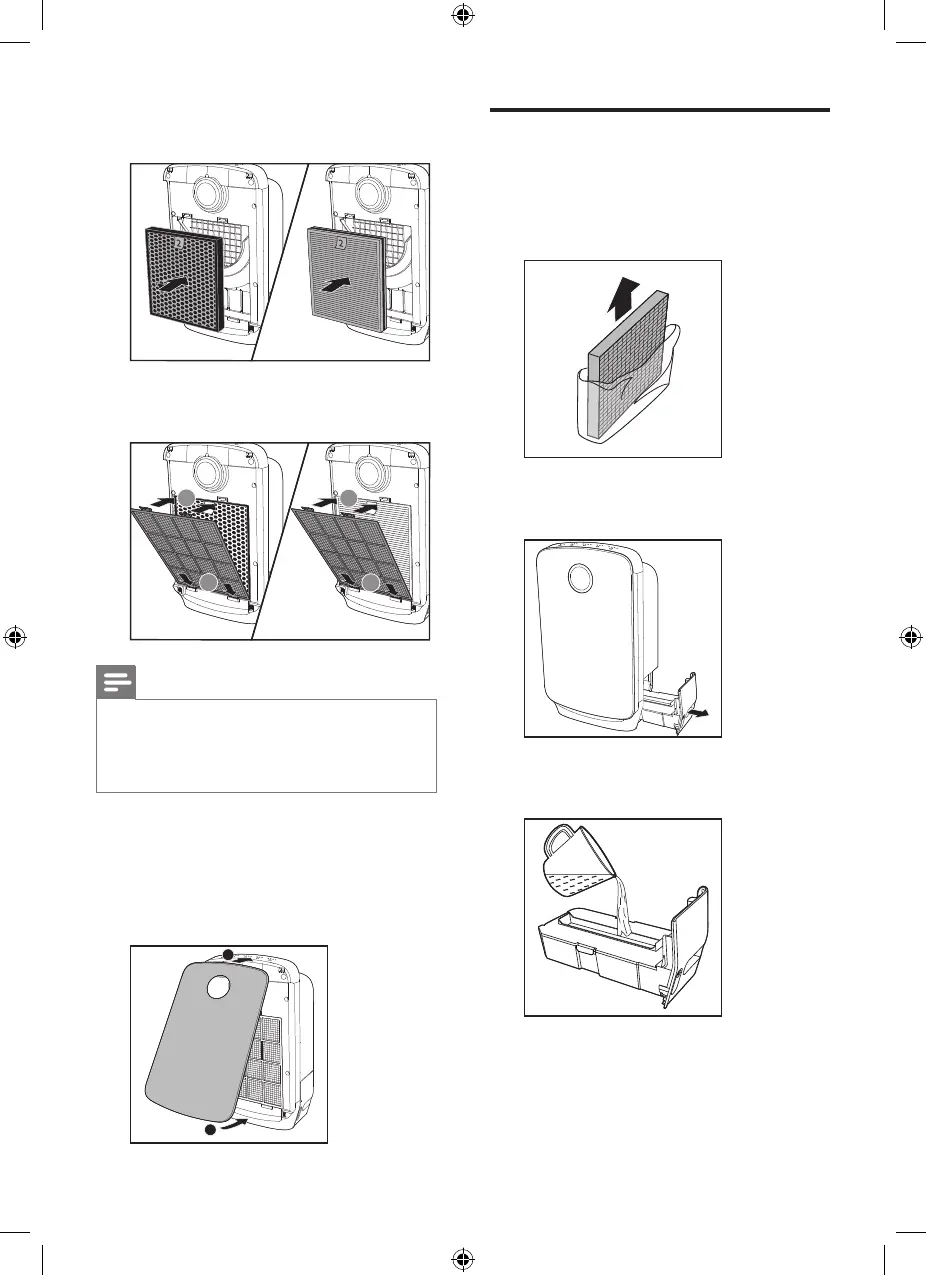 2

2