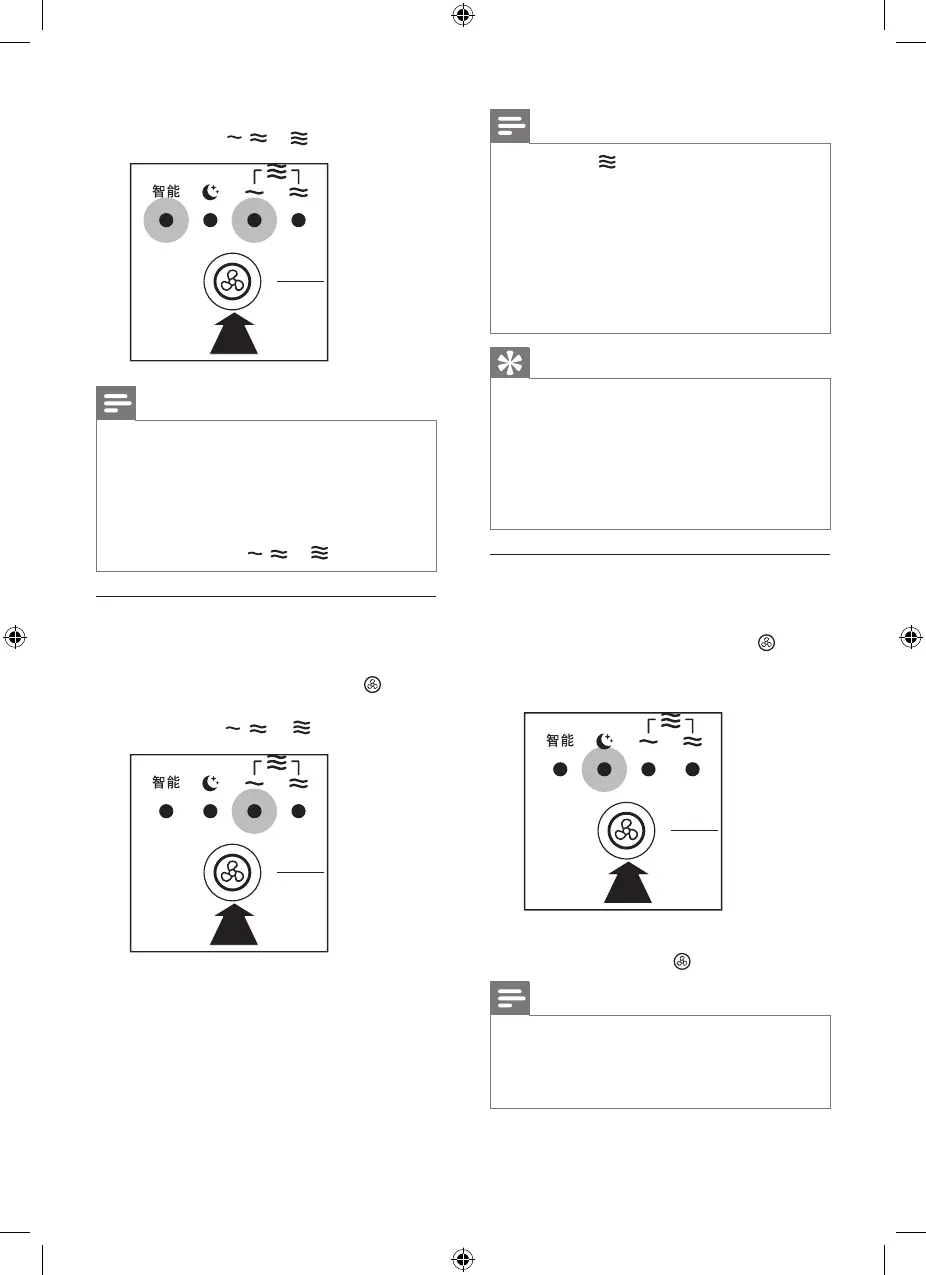 智能

智能

智能