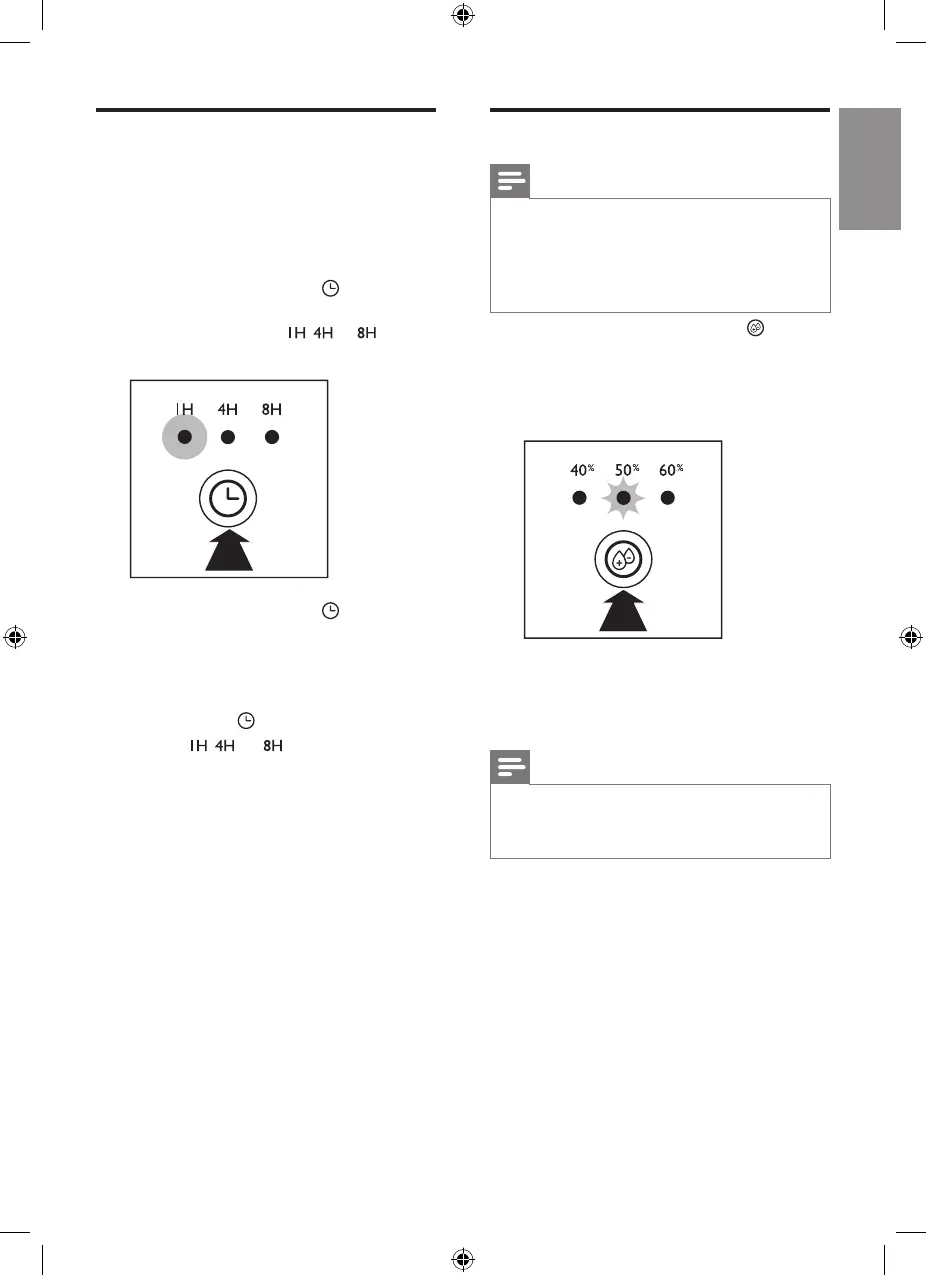 1H 4H 8H

1H 4H 8H

1H 4H 8H

40% 50% 60%