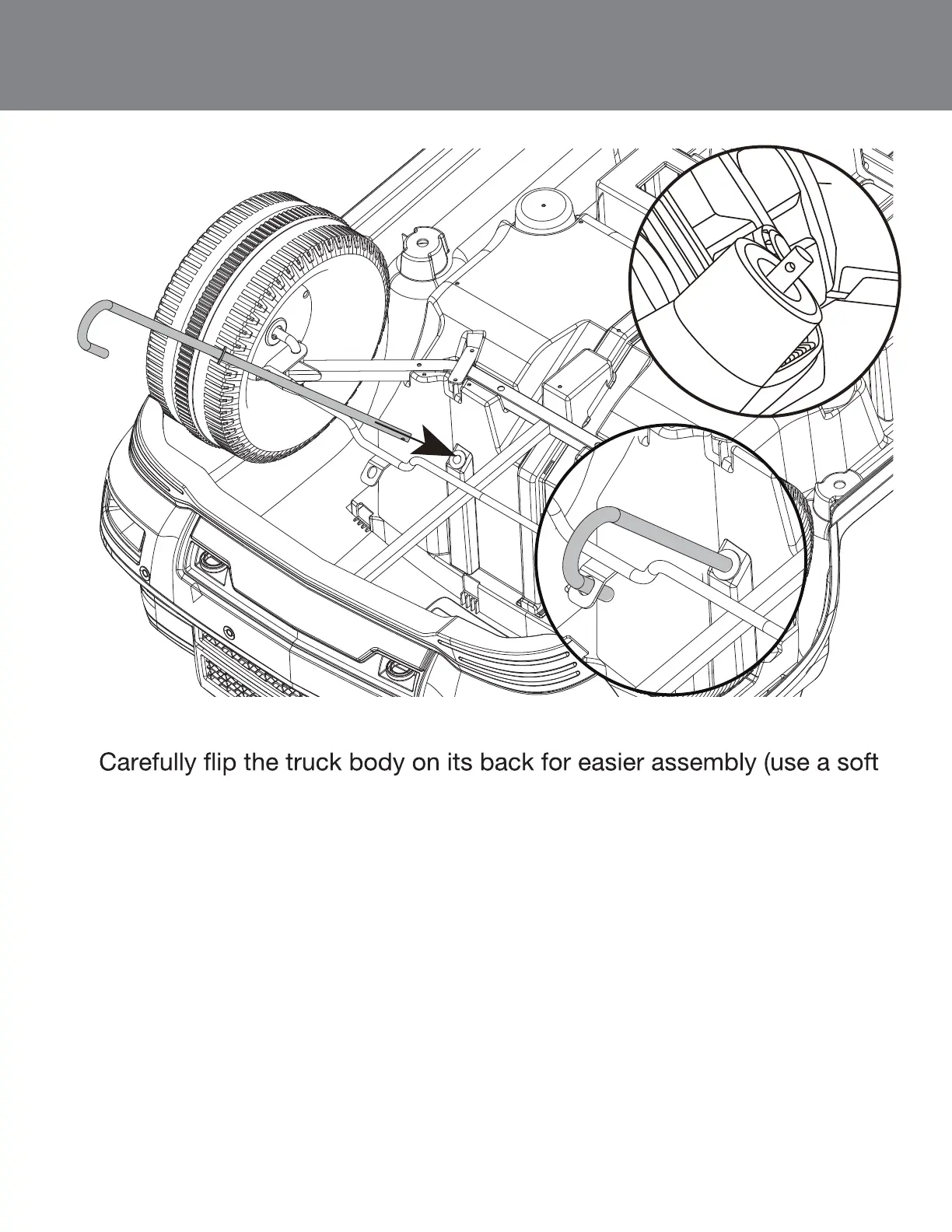 Carefully flip the truck body on its back for easier assembly (use a soft