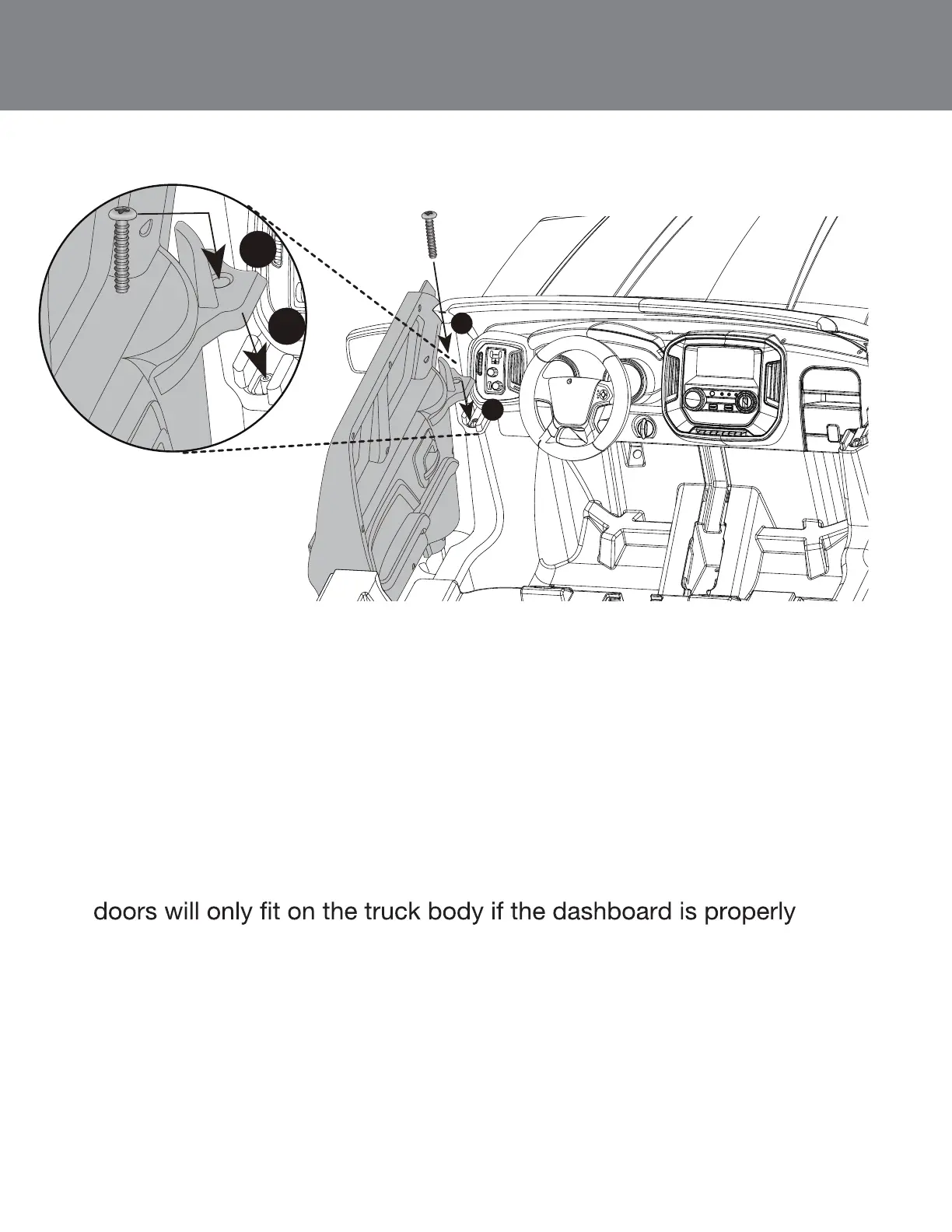 doors will only fit on the truck body if the dashboard is properly