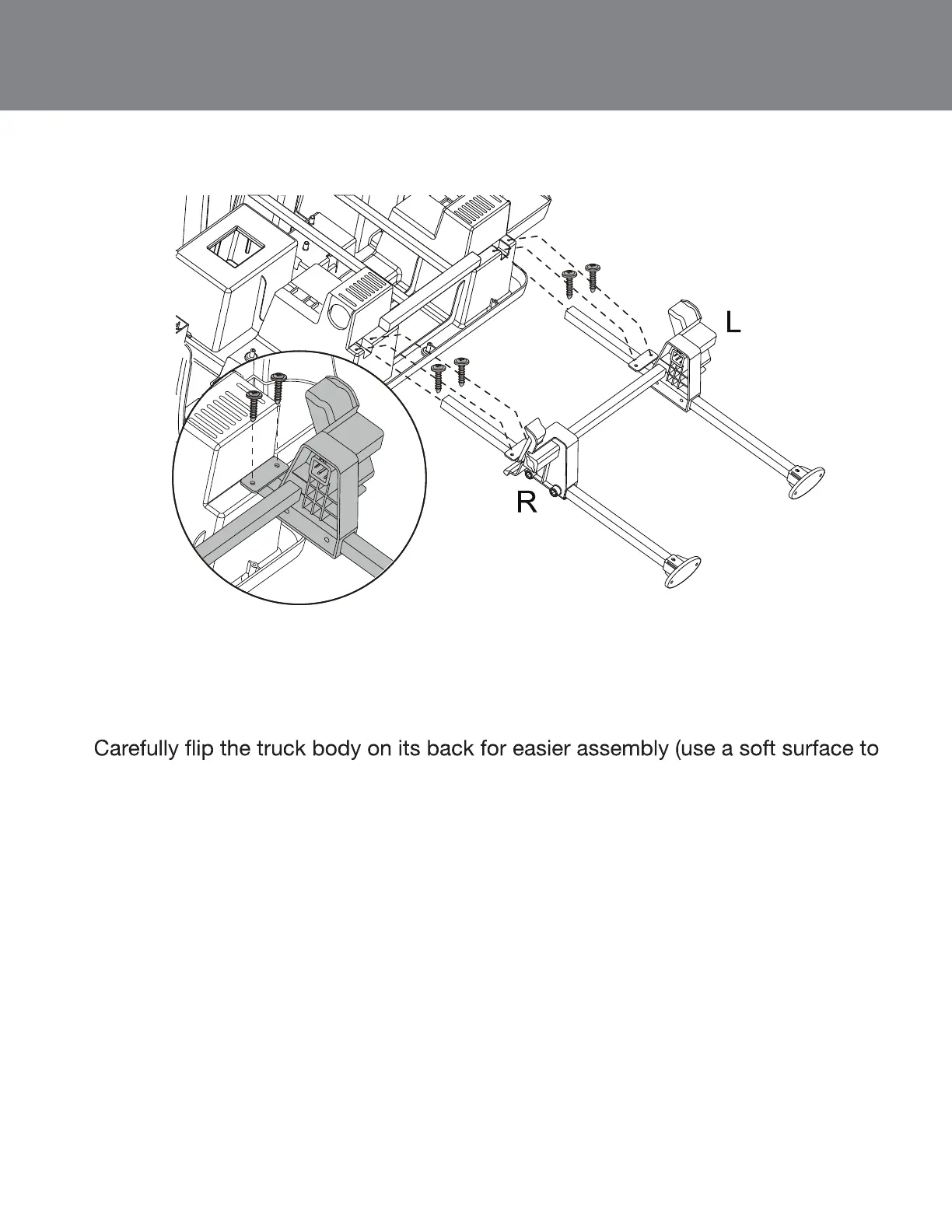 L

R

Carefully flip the truck body on its back for easier assembly (use a soft surface to