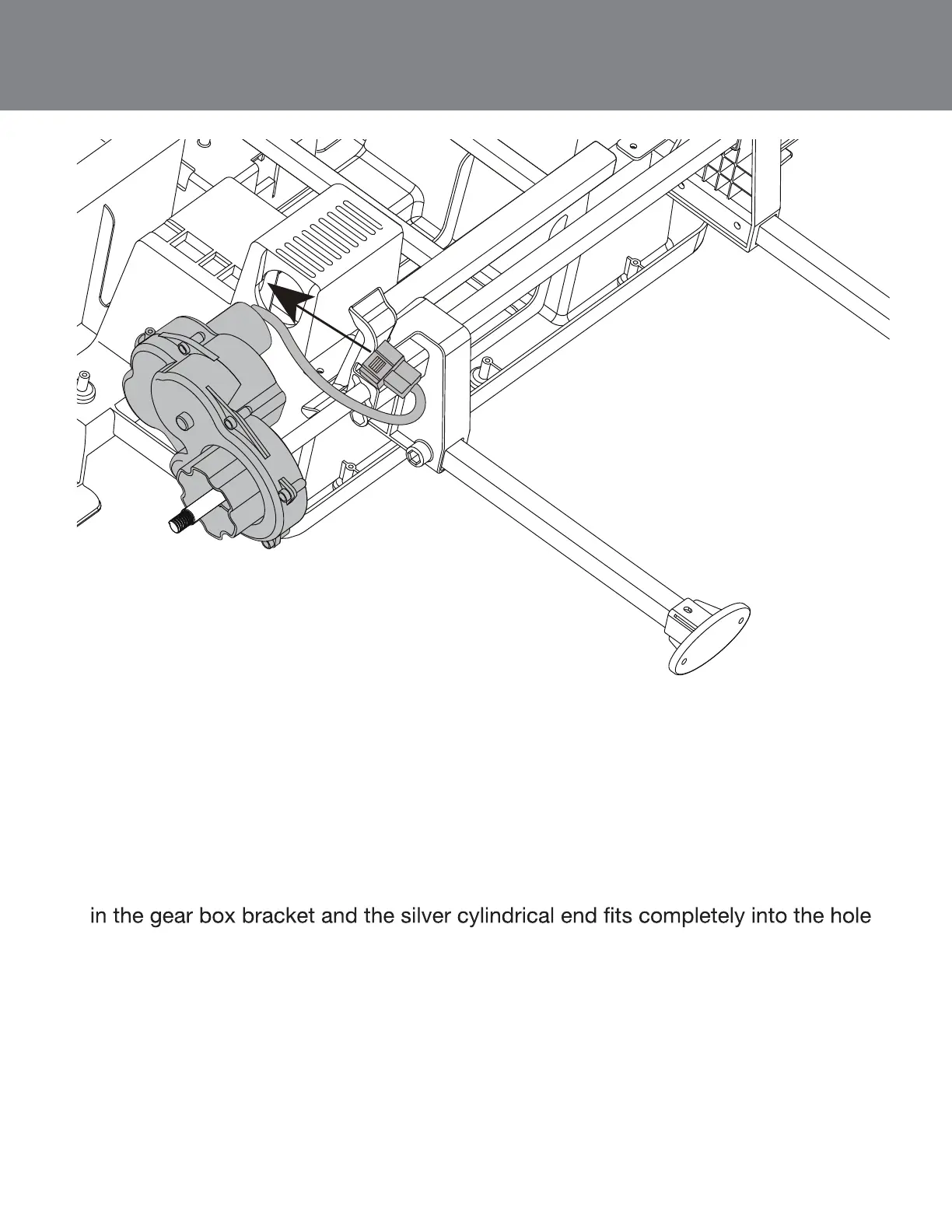 in the gear box bracket and the silver cylindrical end fits completely into the hole